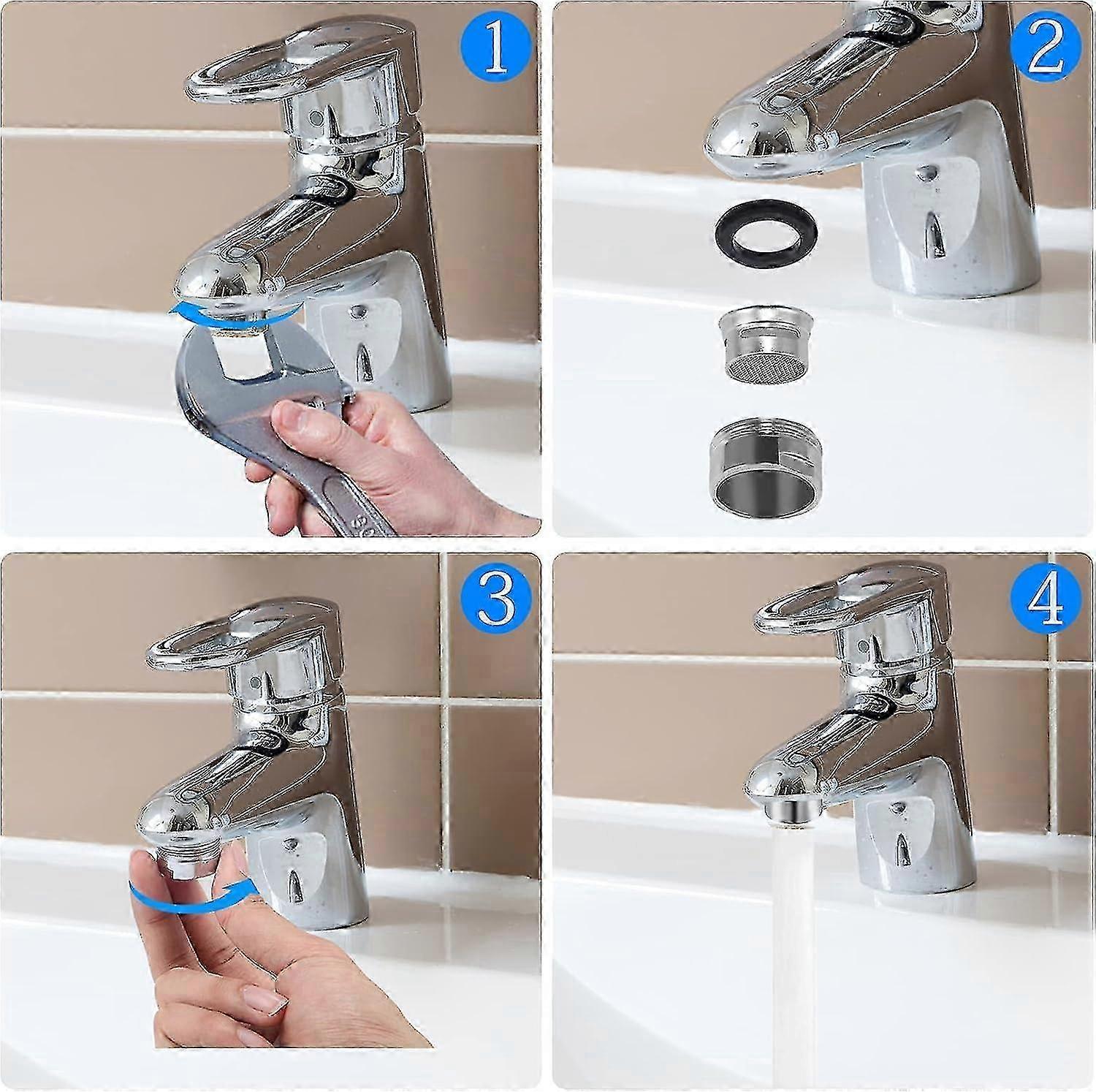 1

2

3

4