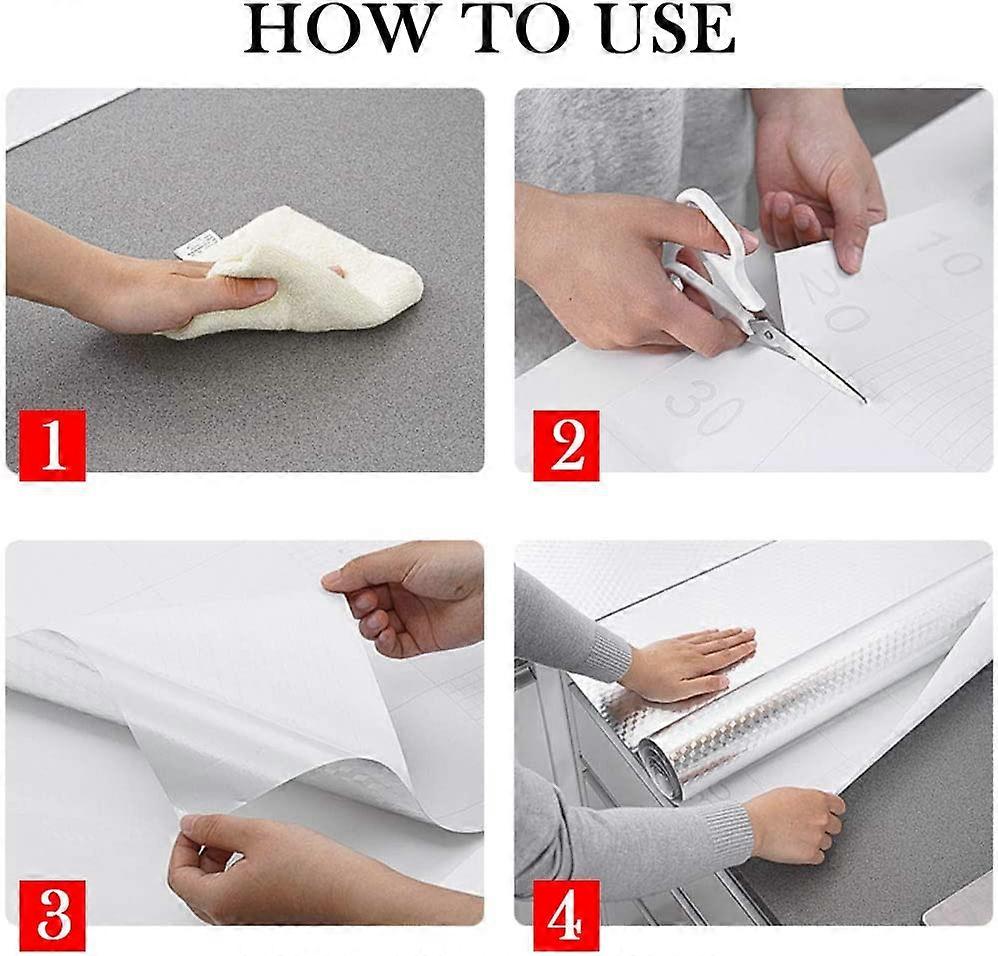 HOW TO USE

1

10
20
30
2

3

4