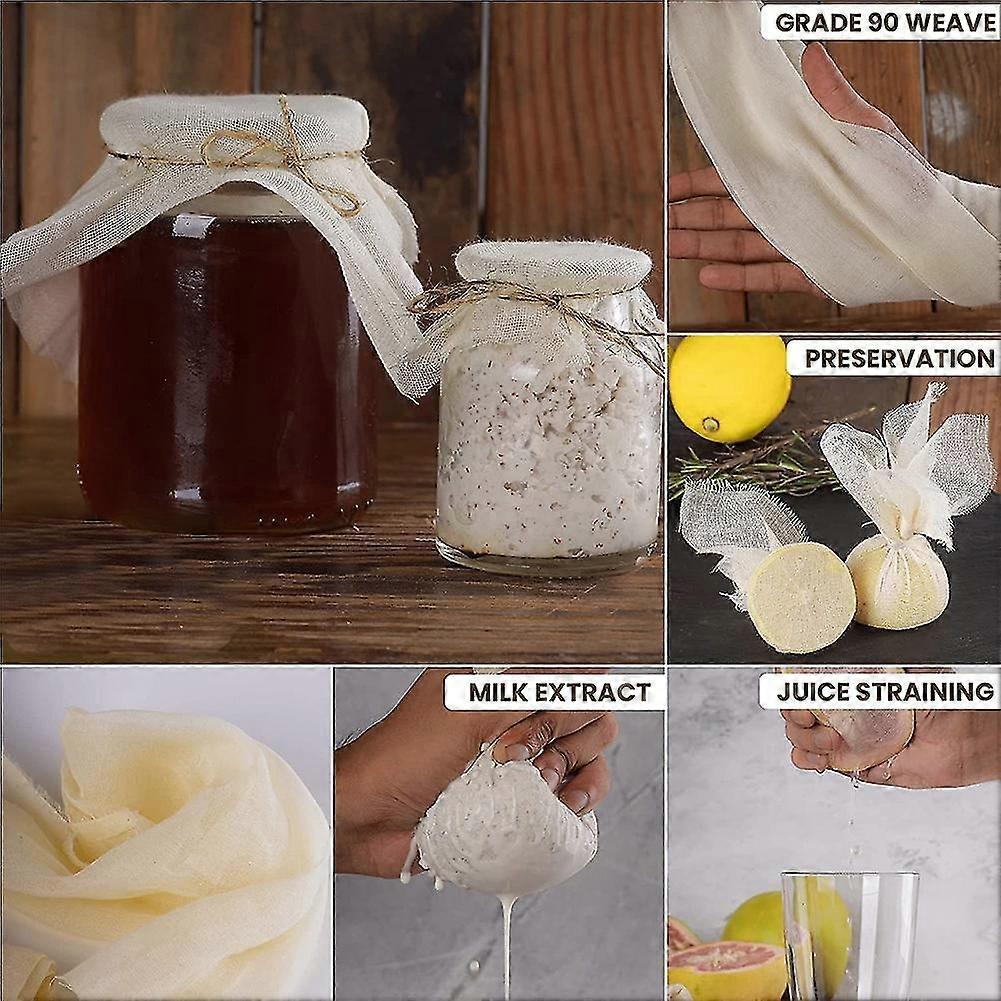 GRADE 90 WEAVE

PRESERVATION

MILK EXTRACT

JUICE STRAINING