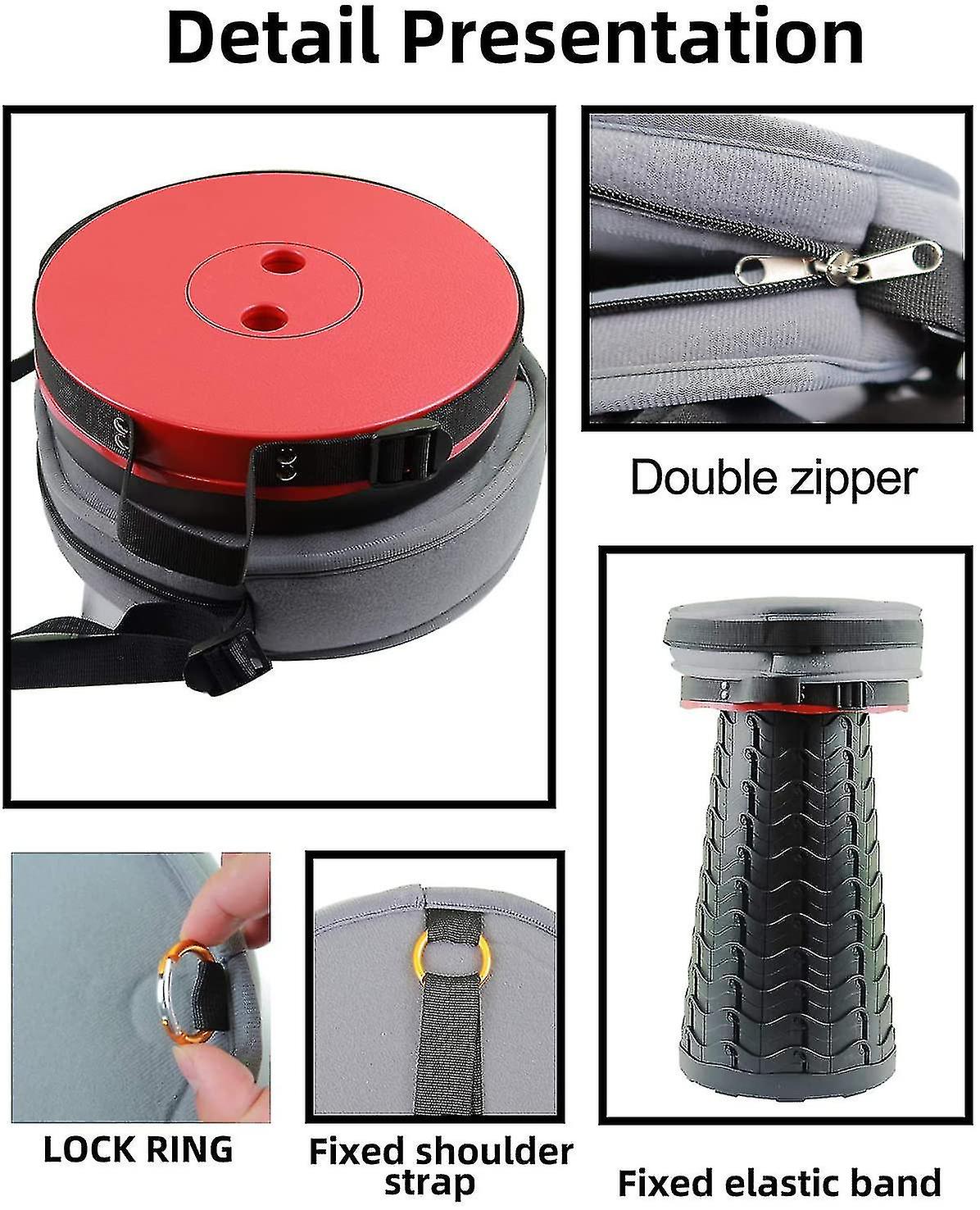 Detail Presentation

Double zipper

LOCK RING

Fixed shoulder strap

Fixed elastic band