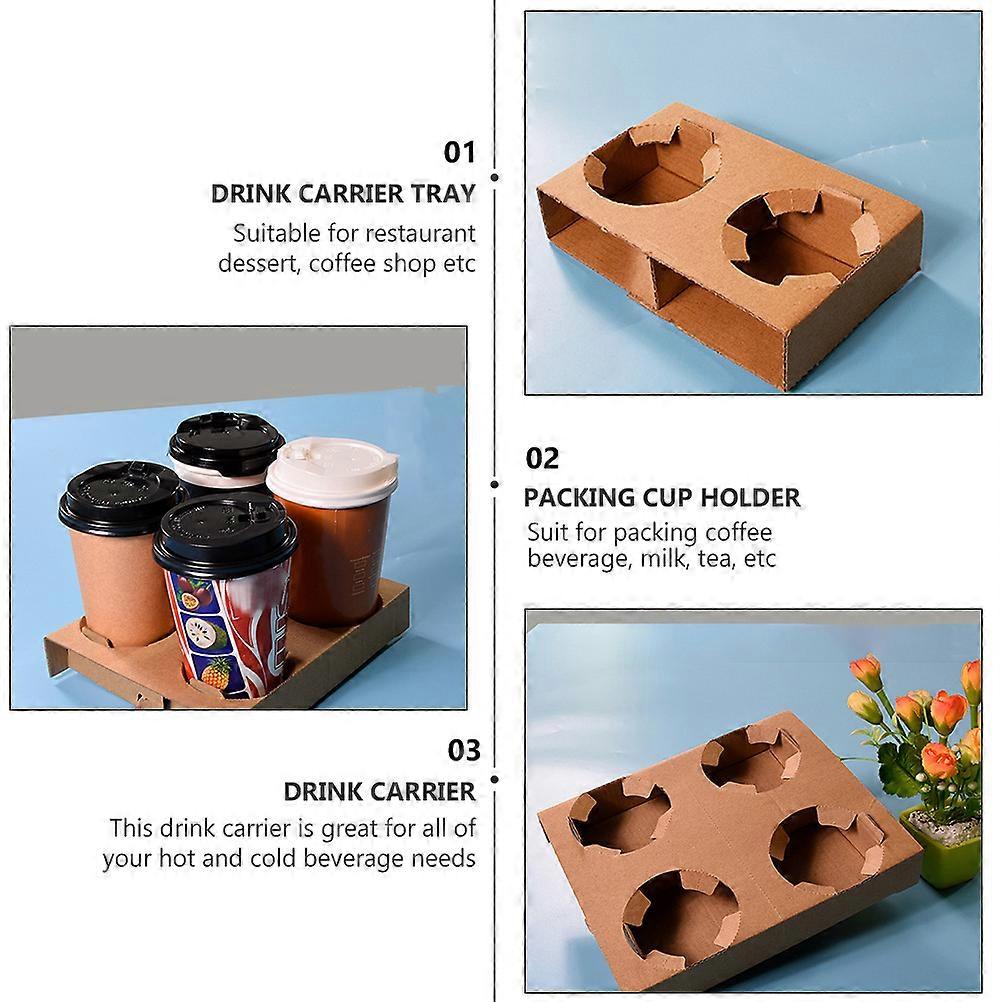 01
DRINK CARRIER TRAY
Suitable for restaurant dessert, coffee shop etc

02
PACKING CUP HOLDER
Suit for packing coffee beverage, milk, tea, etc

03
DRINK CARRIER
This drink carrier is great for all of your hot and cold beverage needs