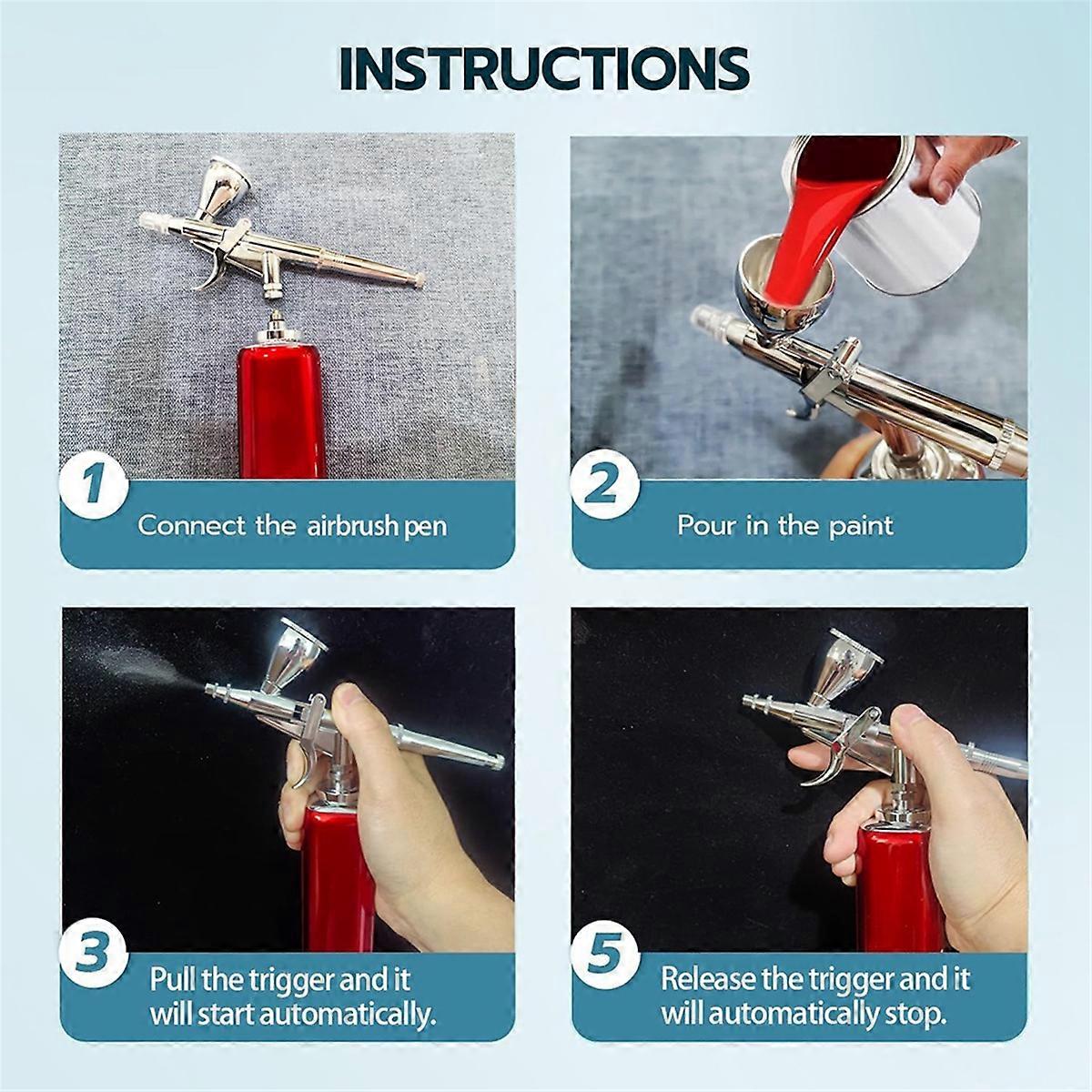 INSTRUCTIONS

1

Connect the airbrush pen

2

Pour in the paint

3

Pull the trigger and it will start automatically.

5

Release the trigger and it will automatically stop.