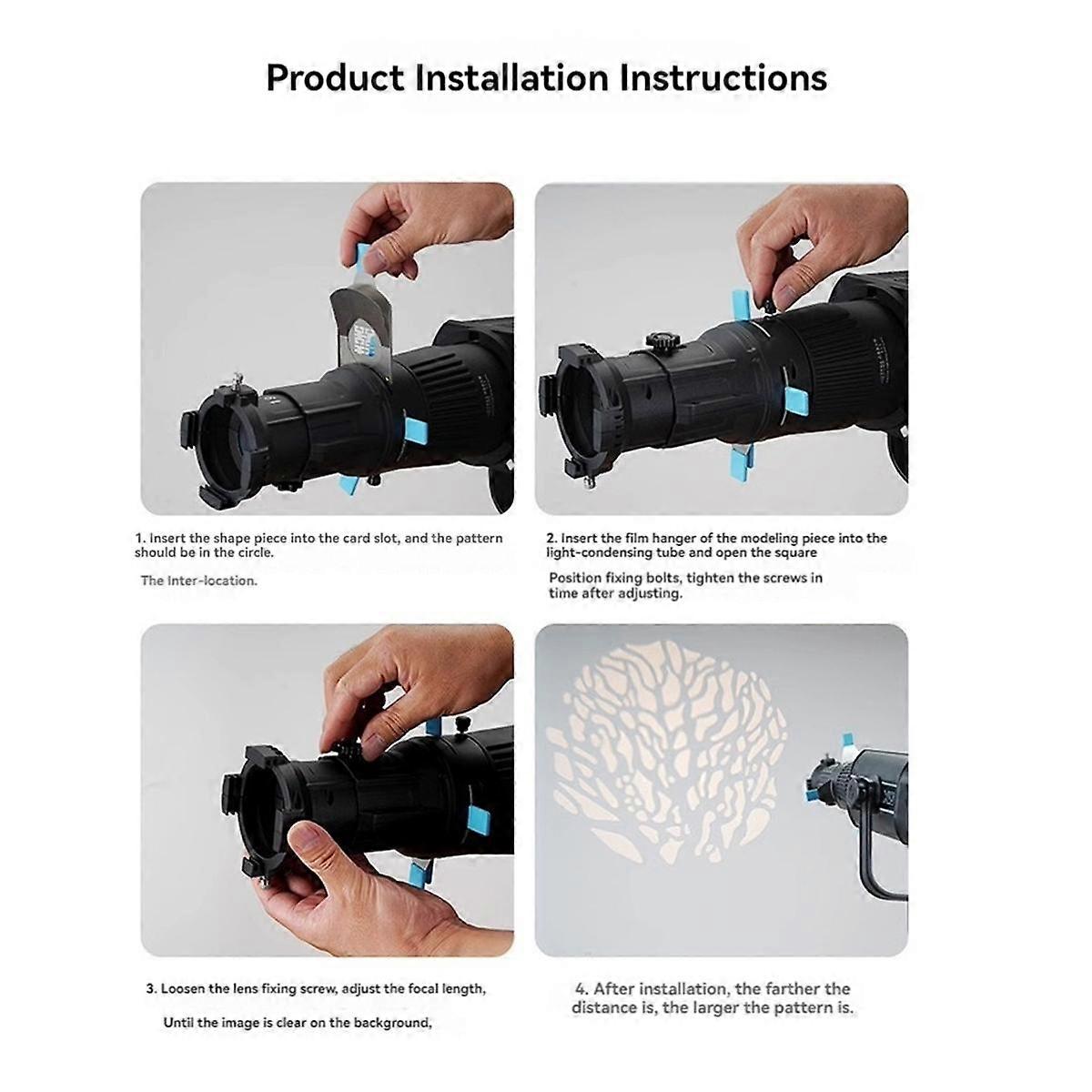 Product Installation Instructions

1. Insert the shape piece into the card slot, and the pattern should be in the circle.

The Inter-location.

2. Insert the film hanger of the modeling piece into the light-condensing tube and open the square

Position fixing bolts, tighten the screws in time after adjusting.

3. Loosen the lens fixing screw, adjust the focal length,

Until the image is clear on the background,

4. After installation, the farther the distance is, the larger the pattern is.