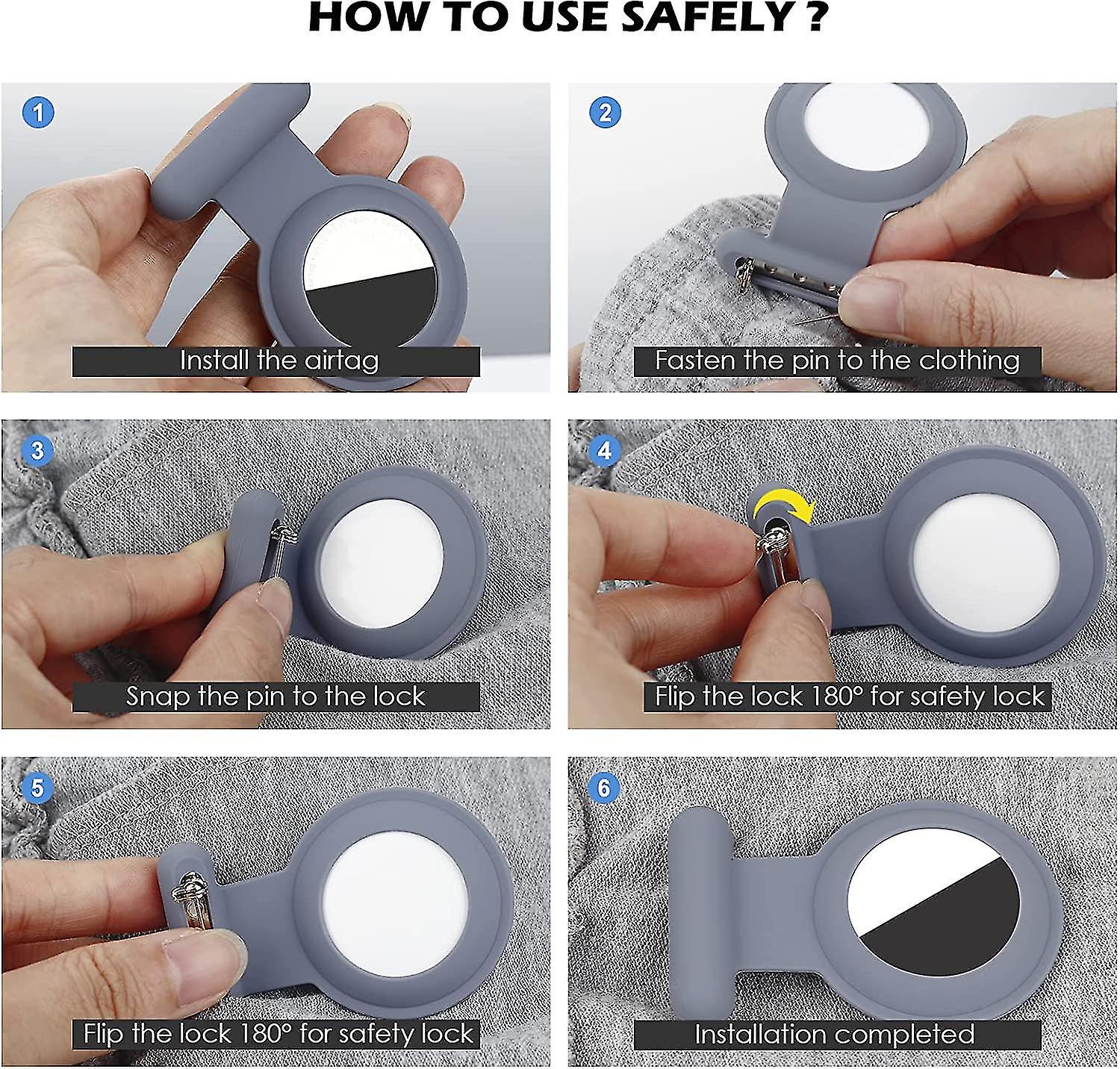 HOW TO USE SAFELY ?

1
Install the airtag

2
Fasten the pin to the clothing

3
Snap the pin to the lock

4
Flip the lock 180° for safety lock

5
Flip the lock 180° for safety lock

6
Installation completed