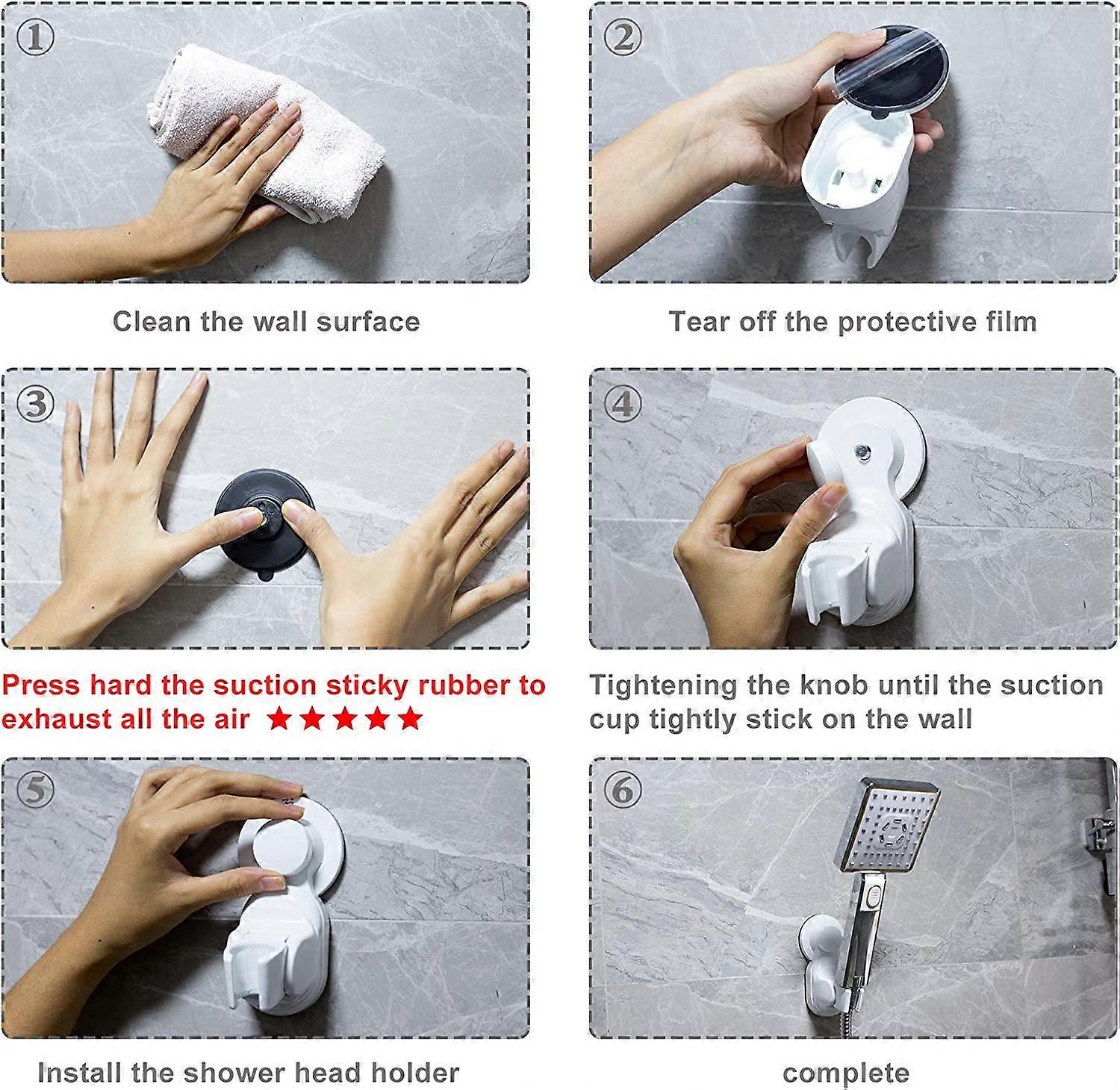 ①

Clean the wall surface

②

Tear off the protective film

③

Press hard the suction sticky rubber to exhaust all the air ★★★★★

④

Tightening the knob until the suction cup tightly stick on the wall

⑤

Install the shower head holder

⑥

complete