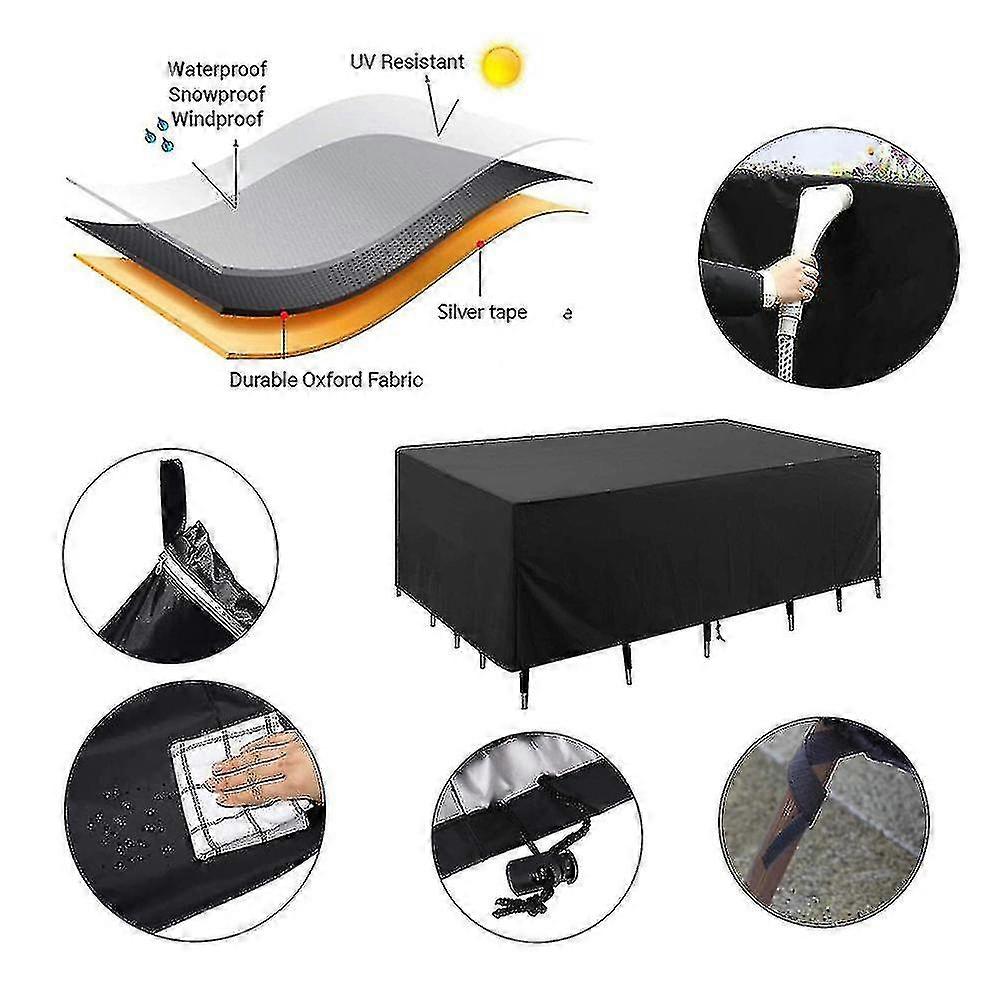 Waterproof
Snowproof
Windproof

UV Resistant

Silver tape e

Durable Oxford Fabric