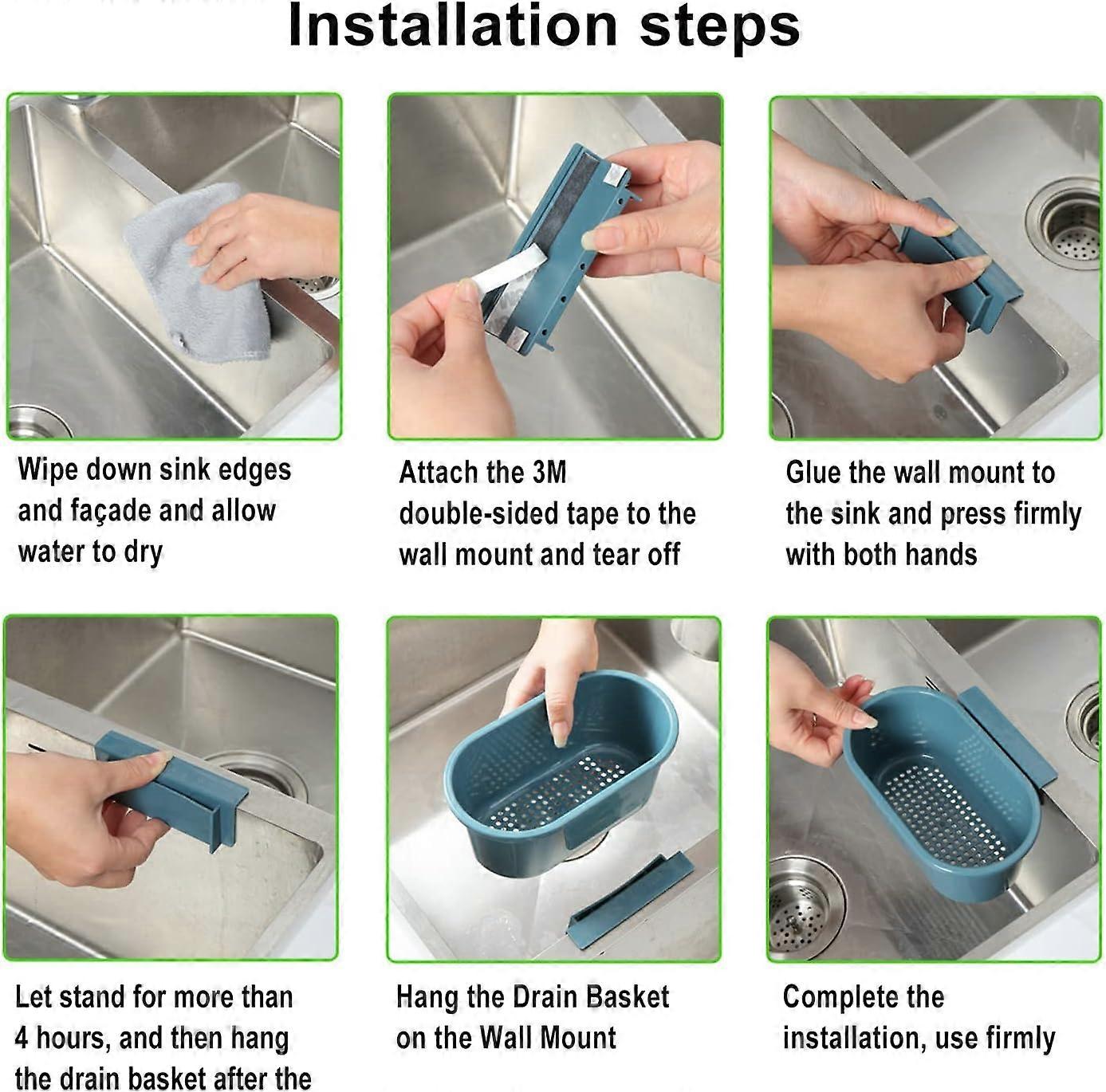 Installation steps

Wipe down sink edges and façade and allow water to dry

Attach the 3M double-sided tape to the wall mount and tear off

Glue the wall mount to the sink and press firmly with both hands

Let stand for more than 4 hours, and then hang the drain basket after the

Hang the Drain Basket on the Wall Mount

Complete the installation, use firmly