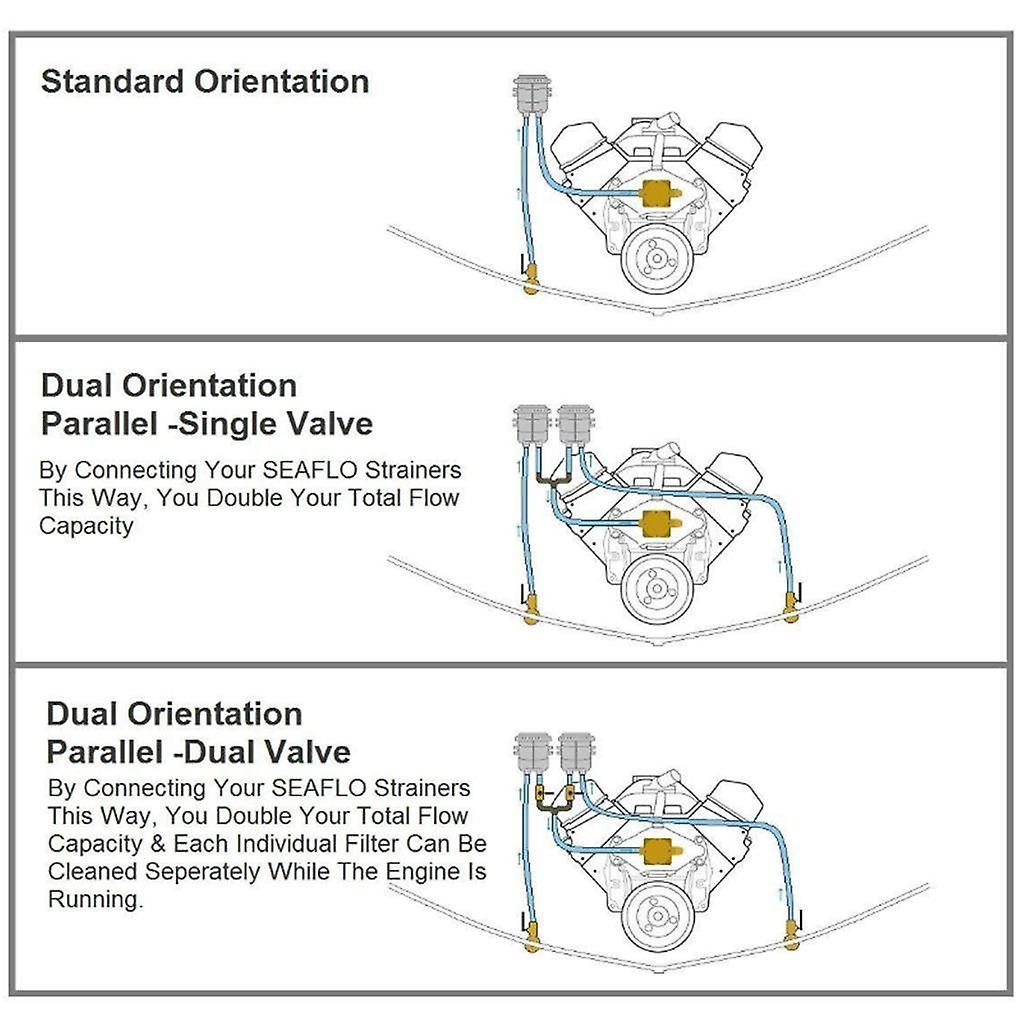 Standard Orientation

Dual Orientation
Parallel -Single Valve

By Connecting Your SEAFLO Strainers This Way, You Double Your Total Flow Capacity

Dual Orientation
Parallel -Dual Valve

By Connecting Your SEAFLO Strainers This Way, You Double Your Total Flow Capacity & Each Individual Filter Can Be Cleaned Seperately While The Engine Is Running.