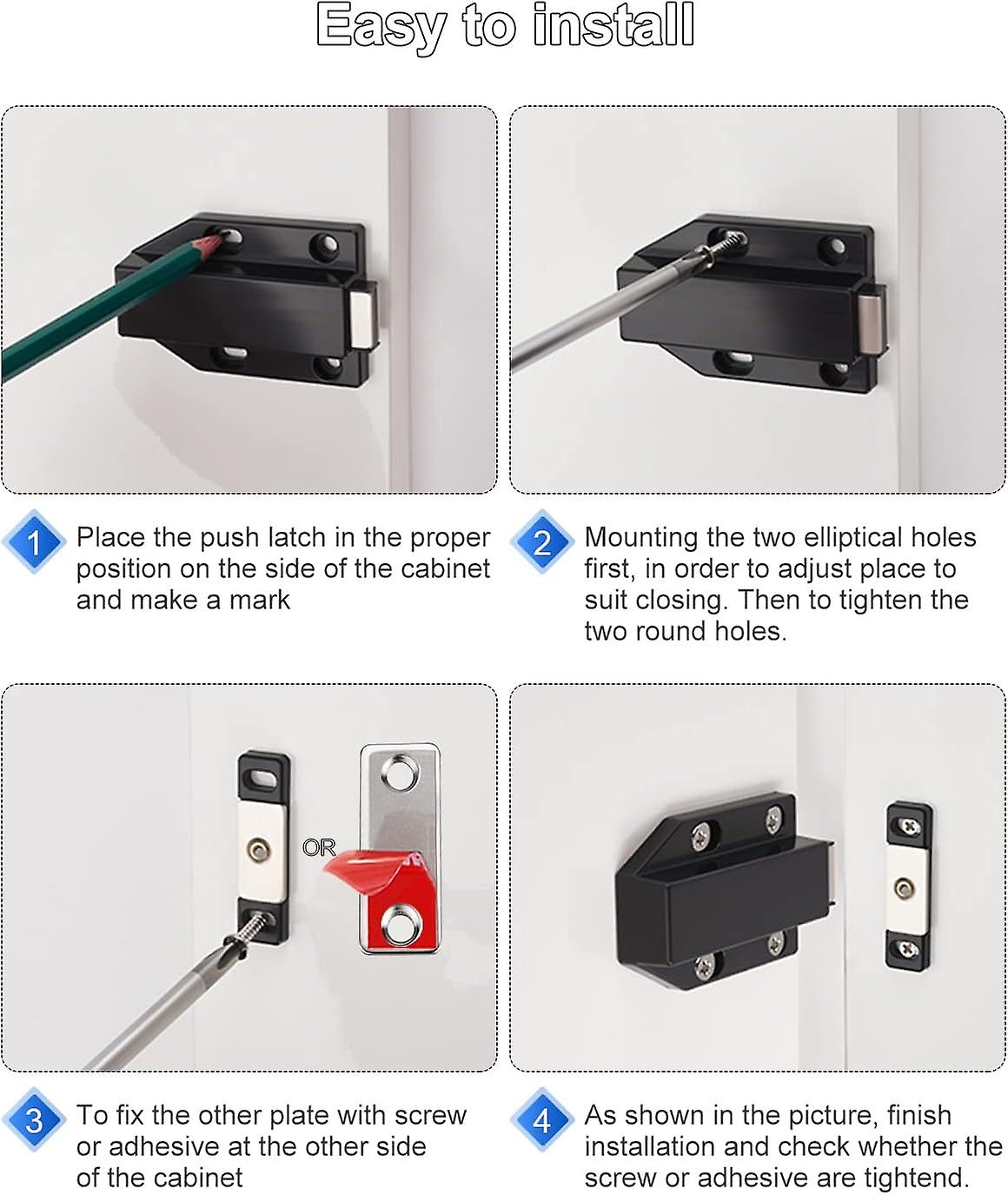 Easy to install

1 Place the push latch in the proper position on the side of the cabinet and make a mark

2 Mounting the two elliptical holes first, in order to adjust place to suit closing. Then to tighten the two round holes.

OR

3 To fix the other plate with screw or adhesive at the other side of the cabinet

4 As shown in the picture, finish installation and check whether the screw or adhesive are tightend.