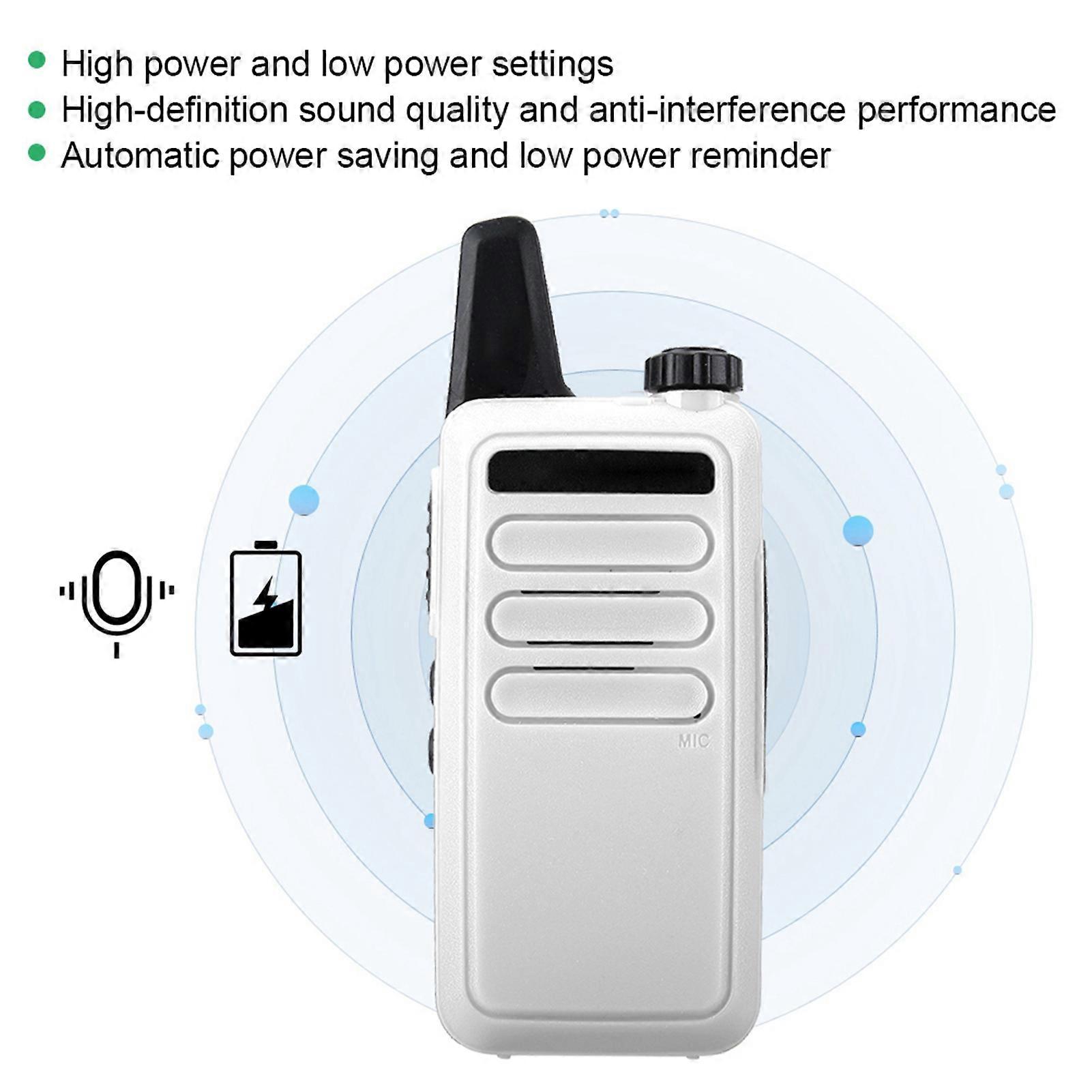 High power and low power settings
High-definition sound quality and anti-interference performance
Automatic power saving and low power reminder

MIC