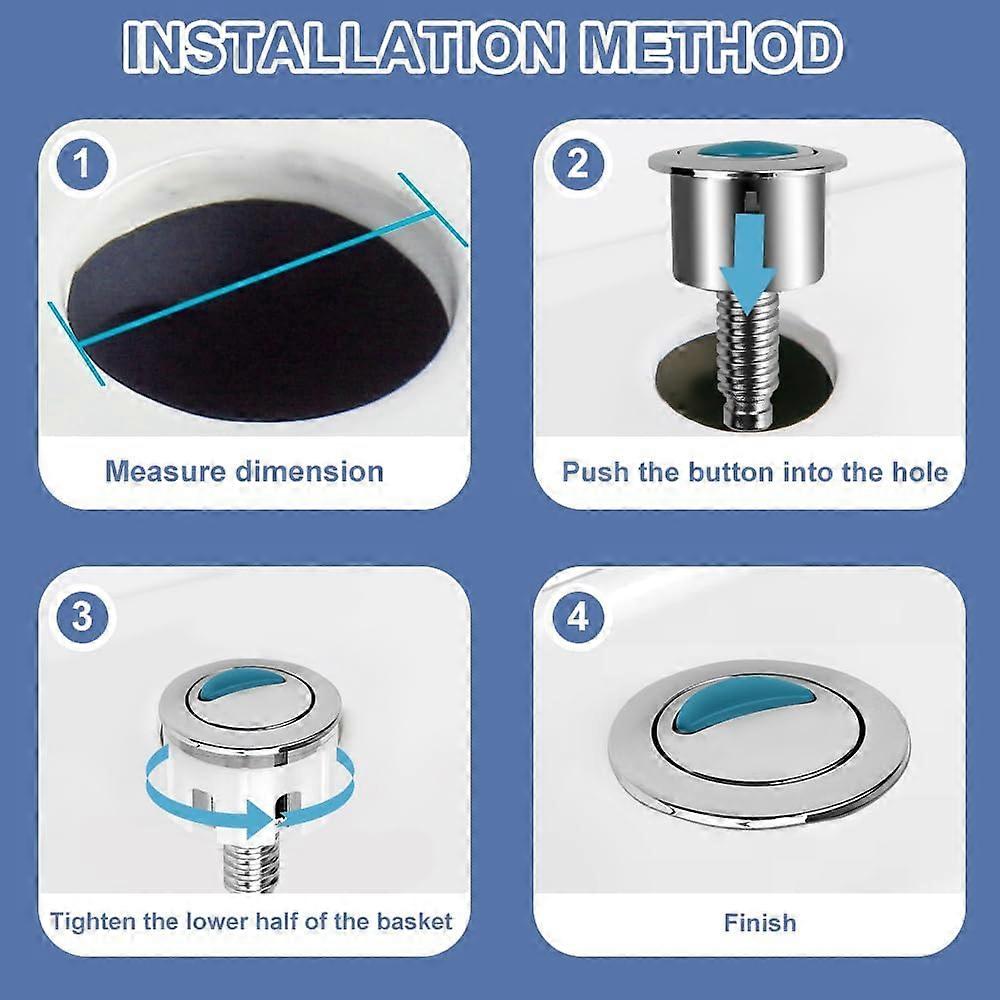 INSTALLATION METHOD

1

Measure dimension

2

Push the button into the hole

3

Tighten the lower half of the basket

4

Finish