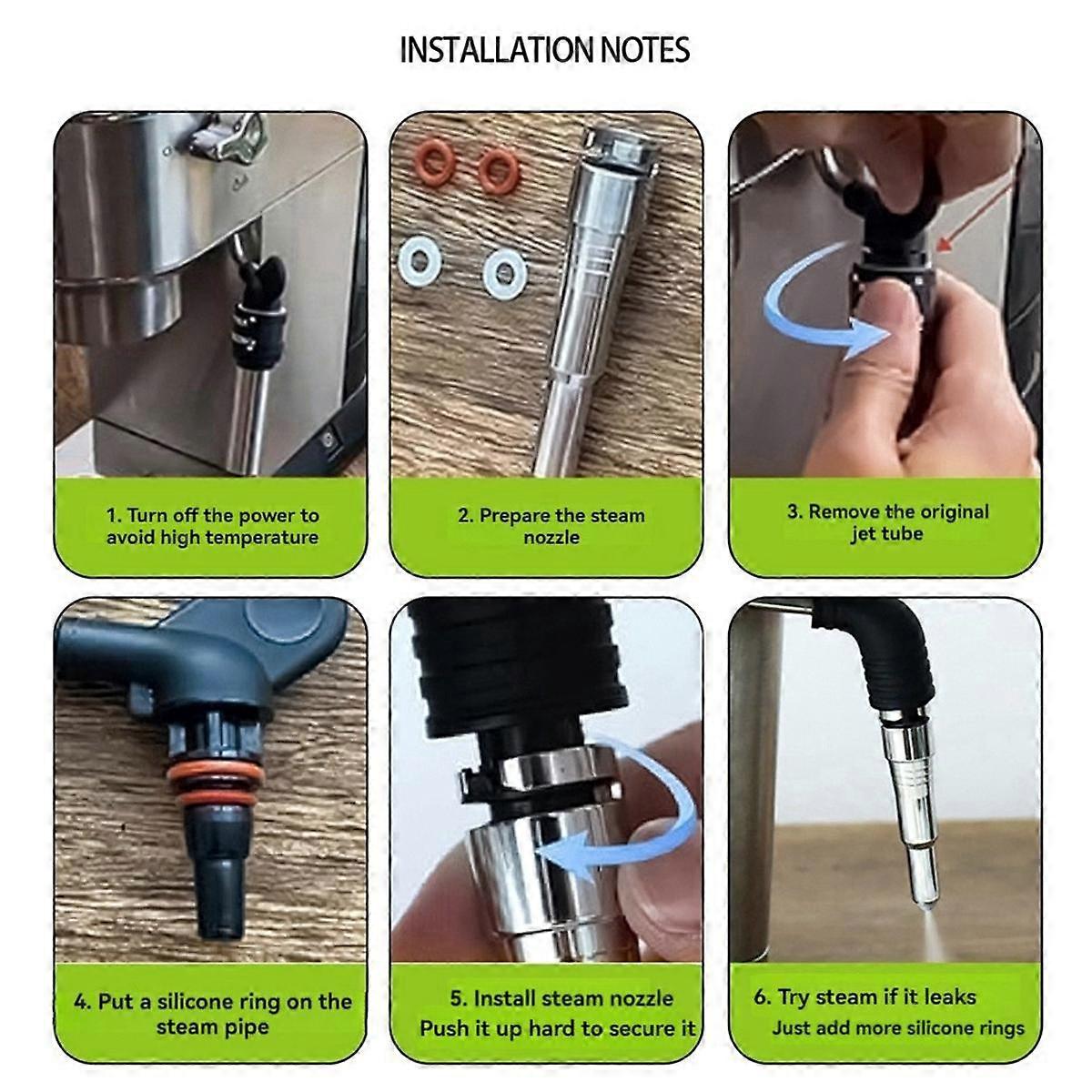 INSTALLATION NOTES

1. Turn off the power to avoid high temperature

2. Prepare the steam nozzle

3. Remove the original jet tube

4. Put a silicone ring on the steam pipe

5. Install steam nozzle
Push it up hard to secure it

6. Try steam if it leaks
Just add more silicone rings