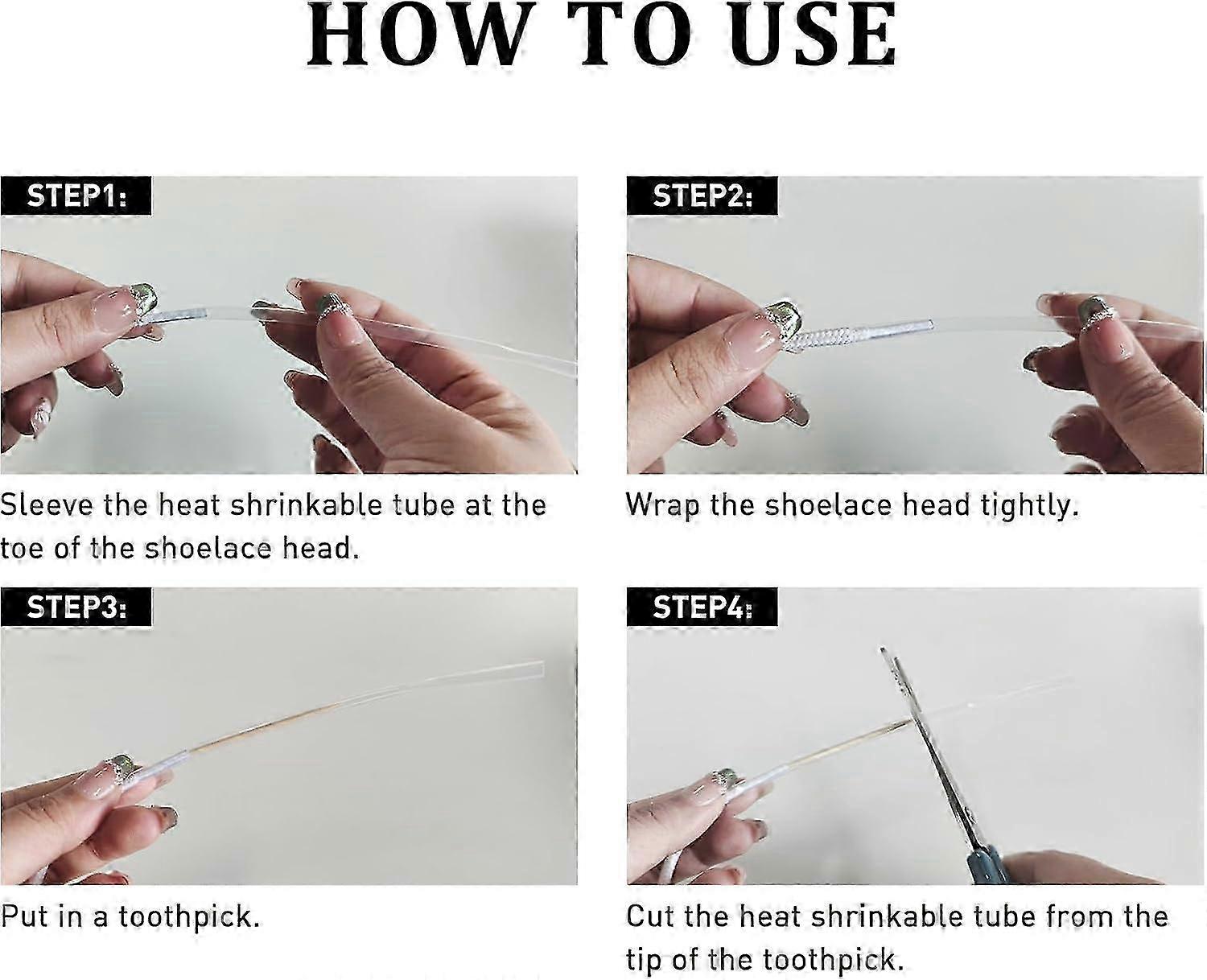 HOW TO USE

STEP1:

Sleeve the heat shrinkable tube at the toe of the shoelace head.

STEP2:

Wrap the shoelace head tightly.

STEP3:

Put in a toothpick.

STEP4:

Cut the heat shrinkable tube from the tip of the toothpick.