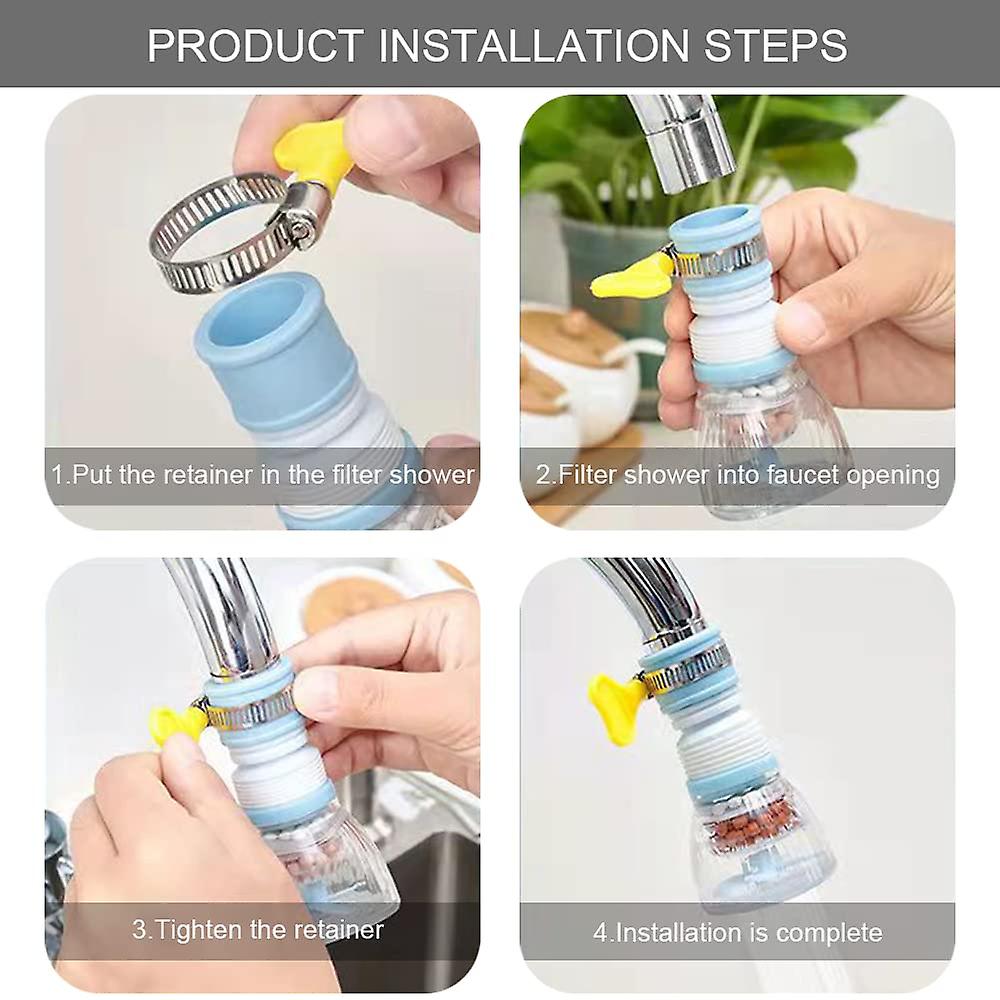 PRODUCT INSTALLATION STEPS

1.Put the retainer in the filter shower

2.Filter shower into faucet opening

3.Tighten the retainer

4.Installation is complete