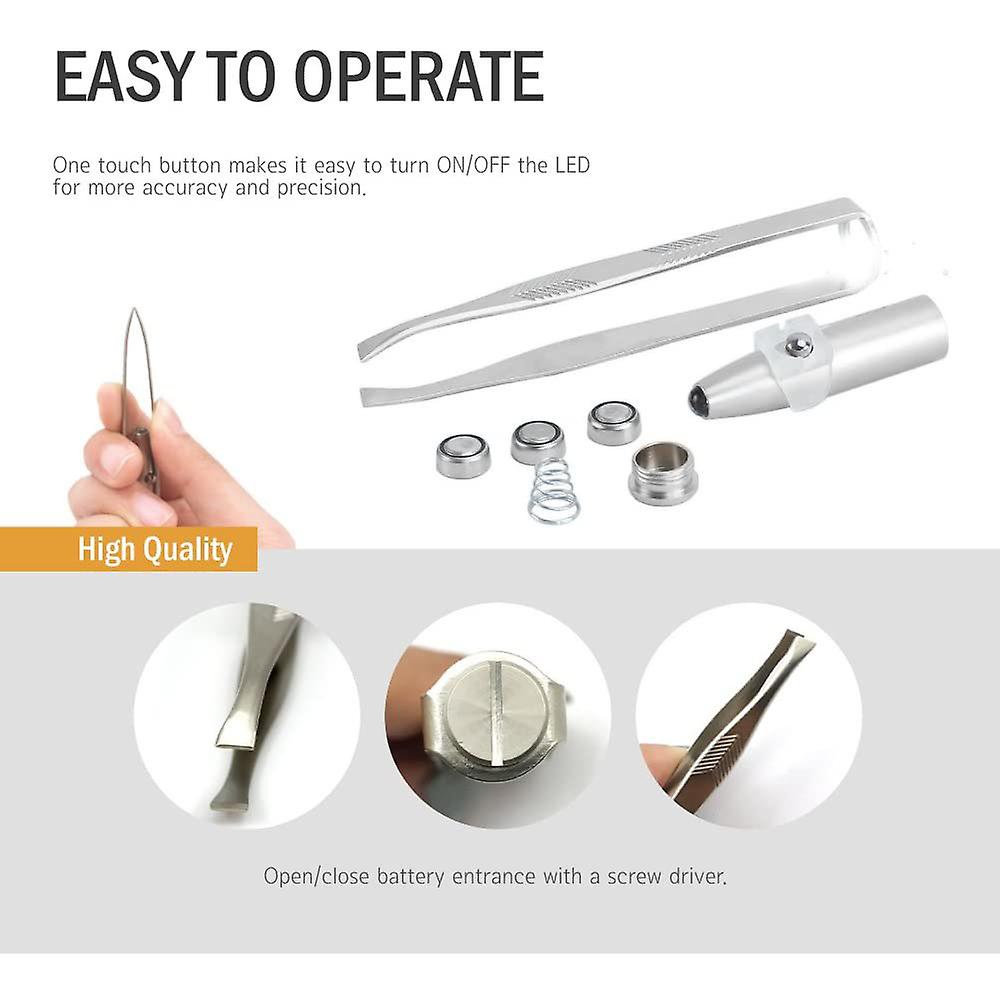 EASY TO OPERATE

One touch button makes it easy to turn ON/OFF the LED for more accuracy and precision.

High Quality

Open/close battery entrance with a screw driver.