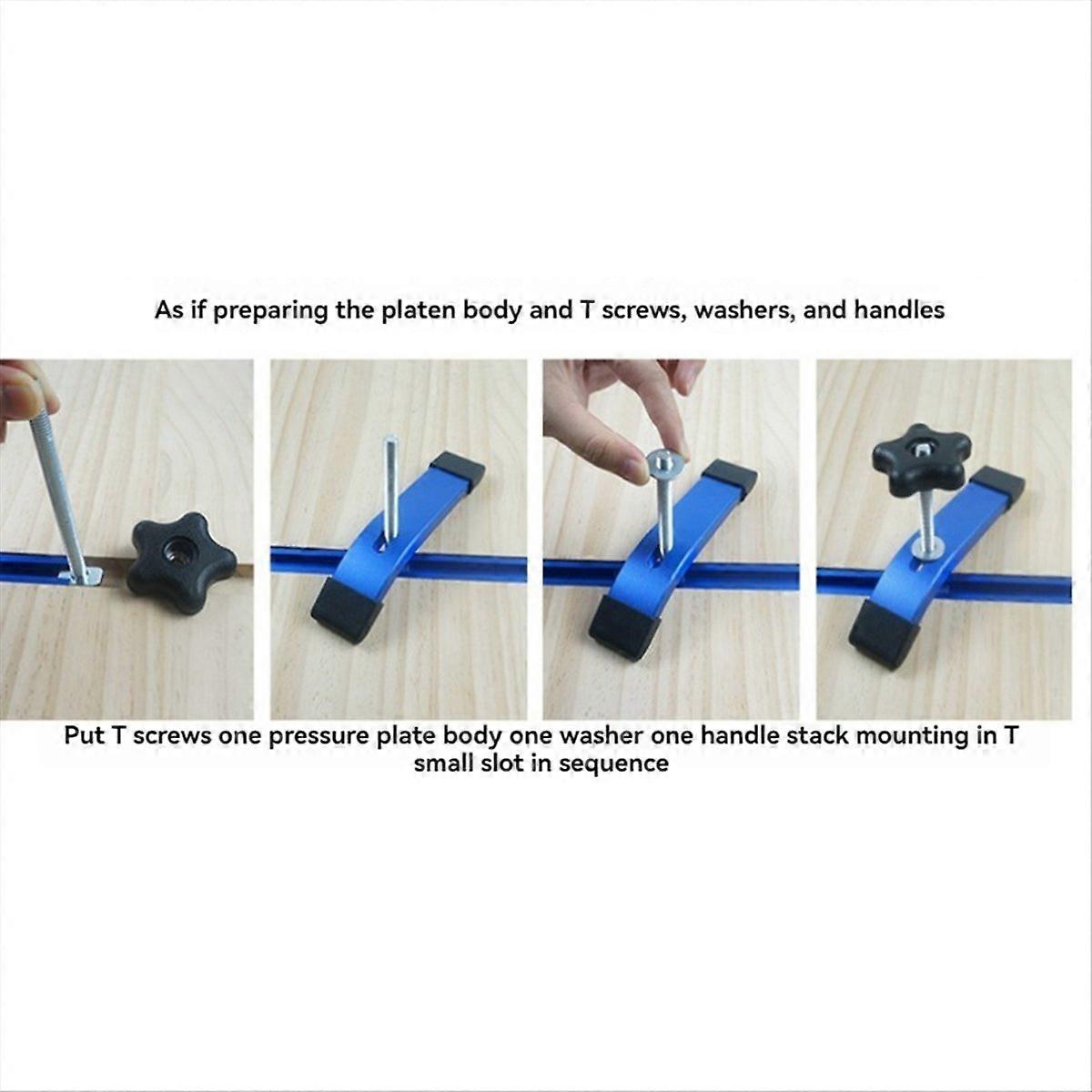 As if preparing the platen body and T screws, washers, and handles

Put T screws one pressure plate body one washer one handle stack mounting in T small slot in sequence