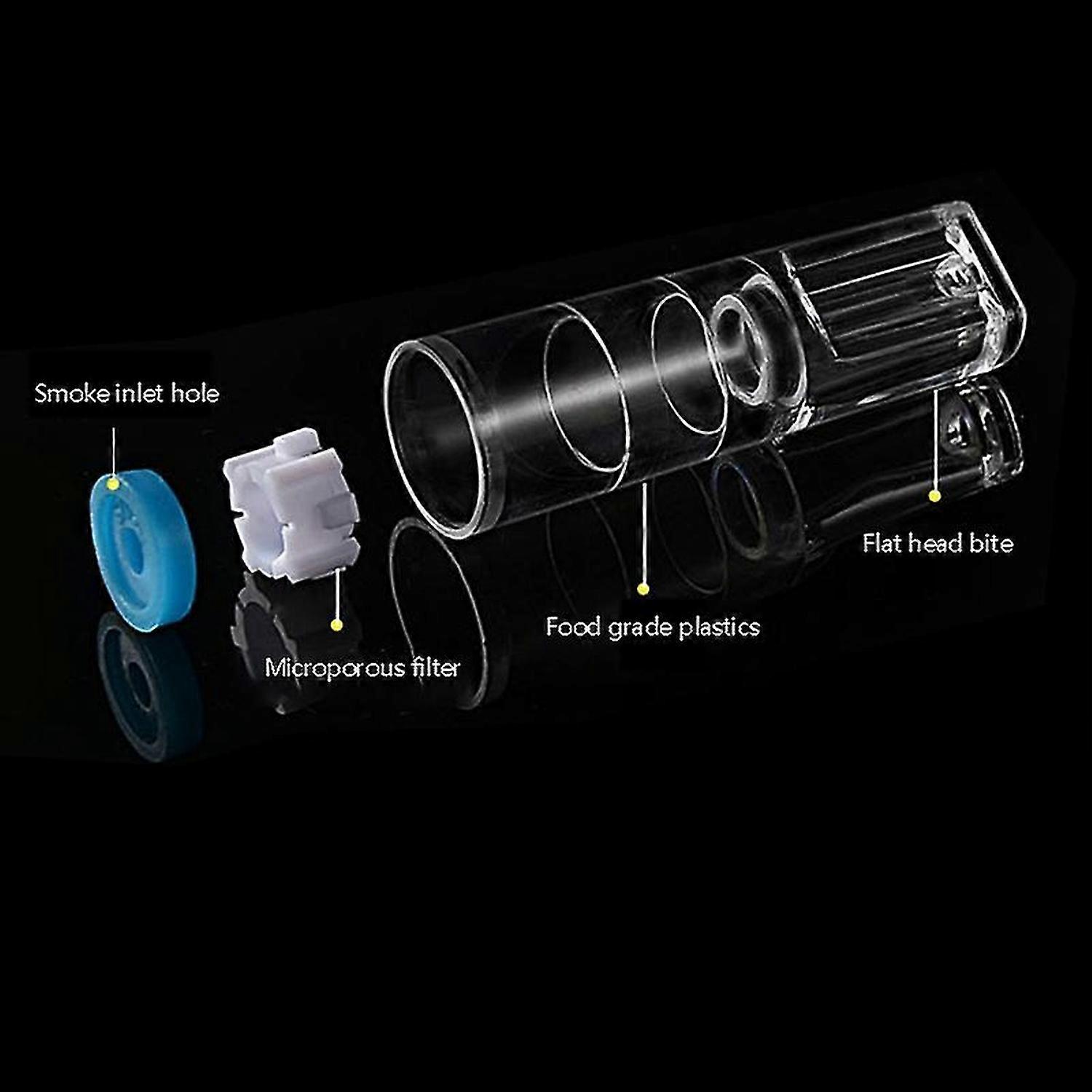 Smoke inlet hole

Microporous filter

Food grade plastics

Flat head bite