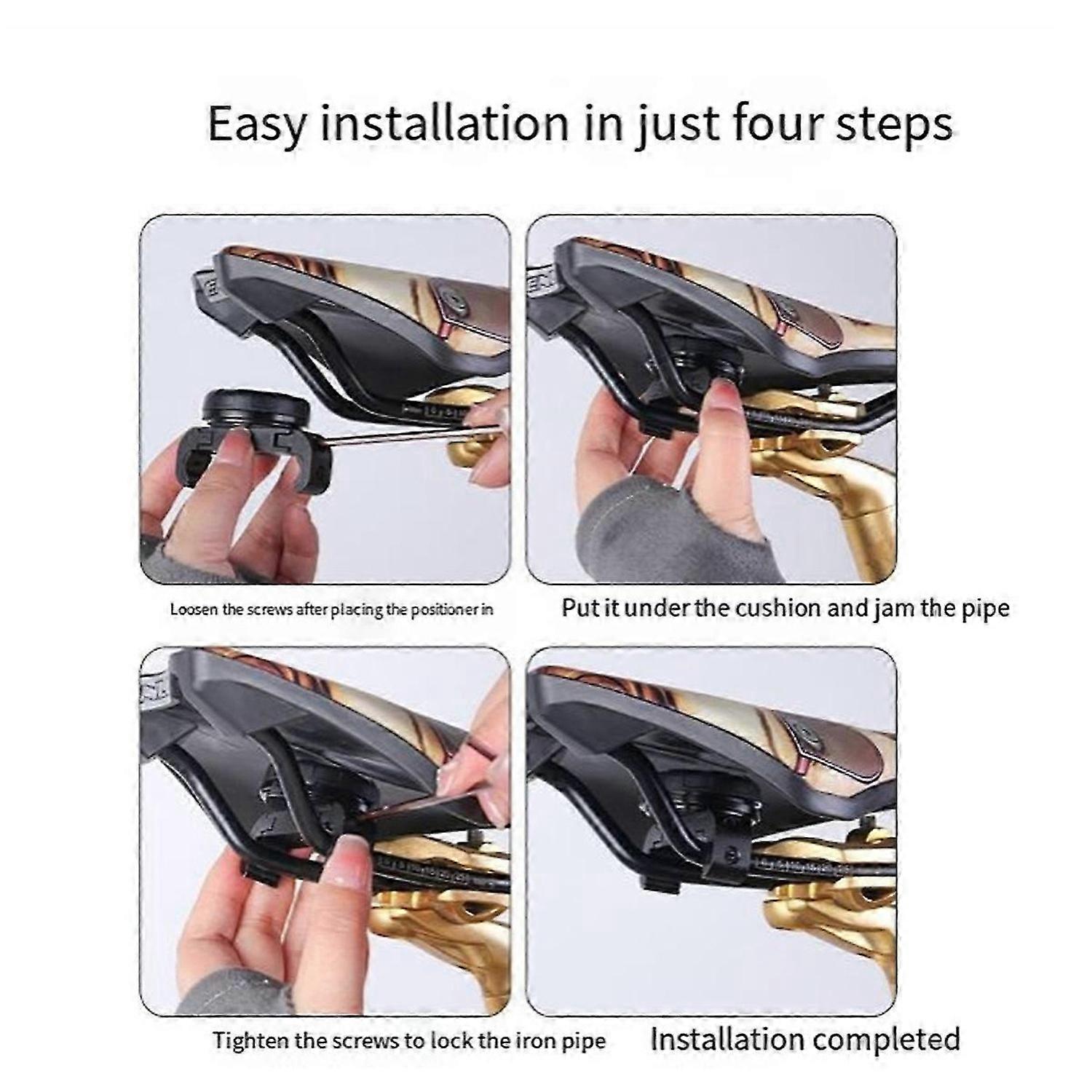 Easy installation in just four steps

Loosen the screws after placing the positioner in

Put it under the cushion and jam the pipe

Tighten the screws to lock the iron pipe

Installation completed