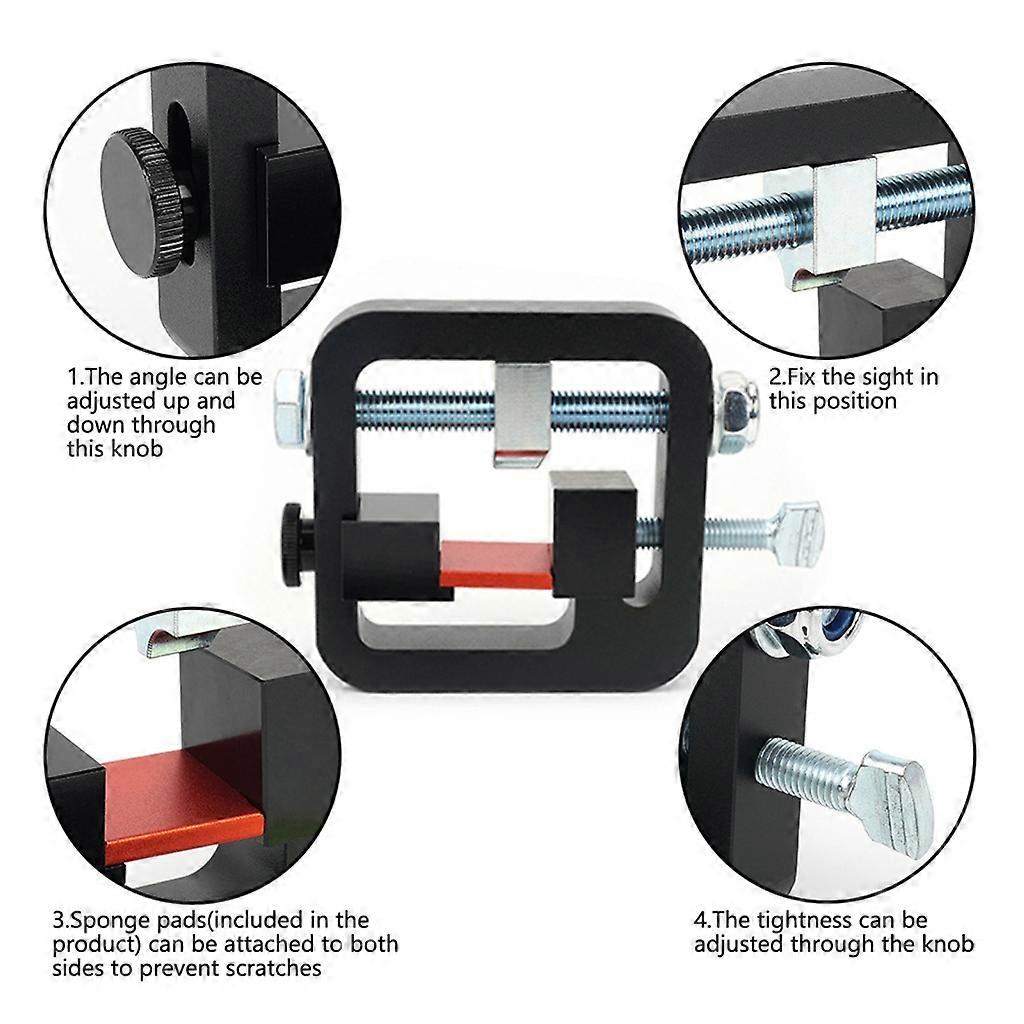 1.The angle can be adjusted up and down through this knob

2.Fix the sight in this position

3.Sponge pads(included in the product) can be attached to both sides to prevent scratches

4.The tightness can be adjusted through the knob