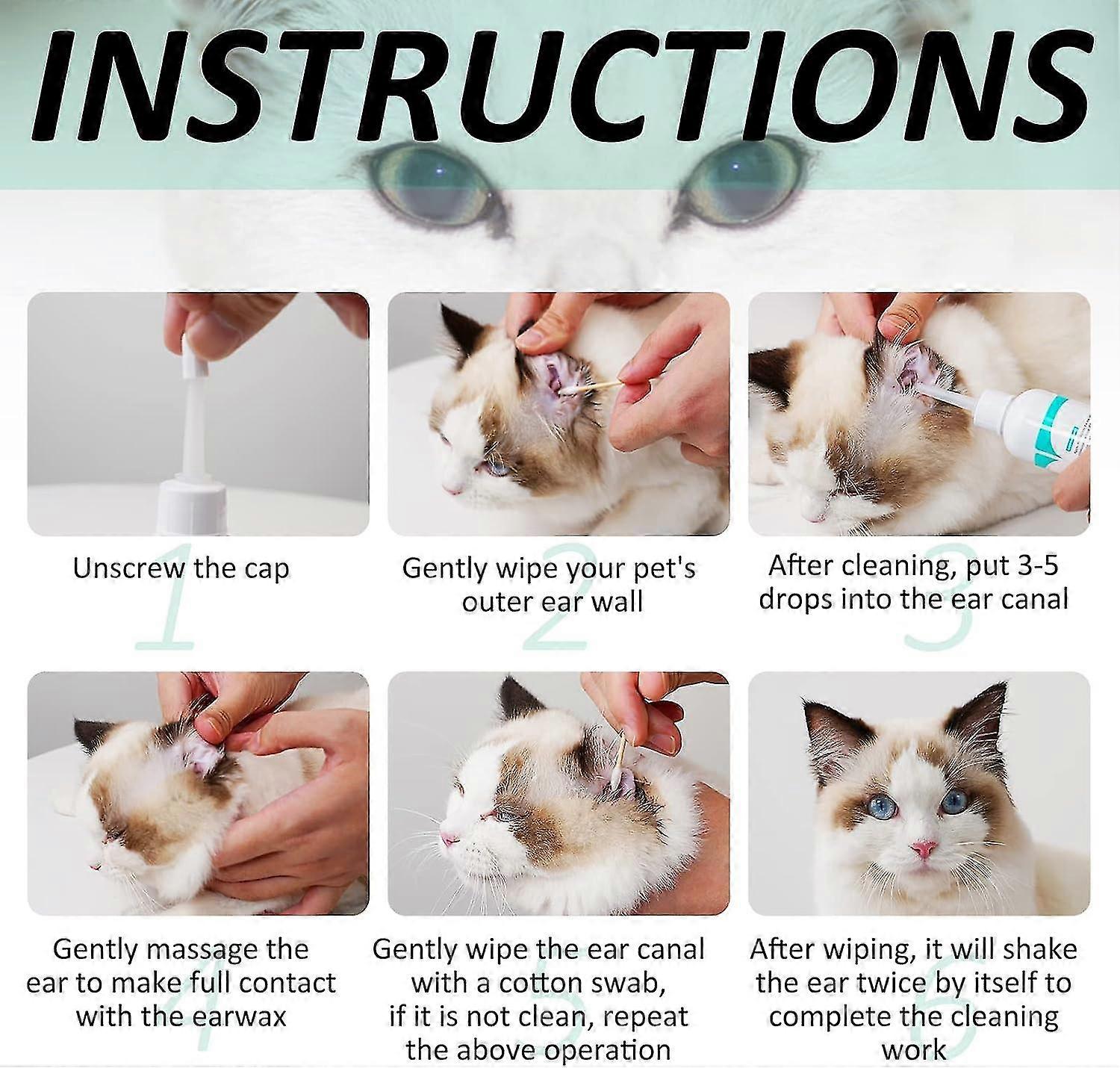 INSTRUCTIONS

1
Unscrew the cap

2
Gently wipe your pet's outer ear wall

3
After cleaning, put 3-5 drops into the ear canal

4
Gently massage the ear to make full contact with the earwax

5
Gently wipe the ear canal with a cotton swab, if it is not clean, repeat the above operation

6
After wiping, it will shake the ear twice by itself to complete the cleaning work