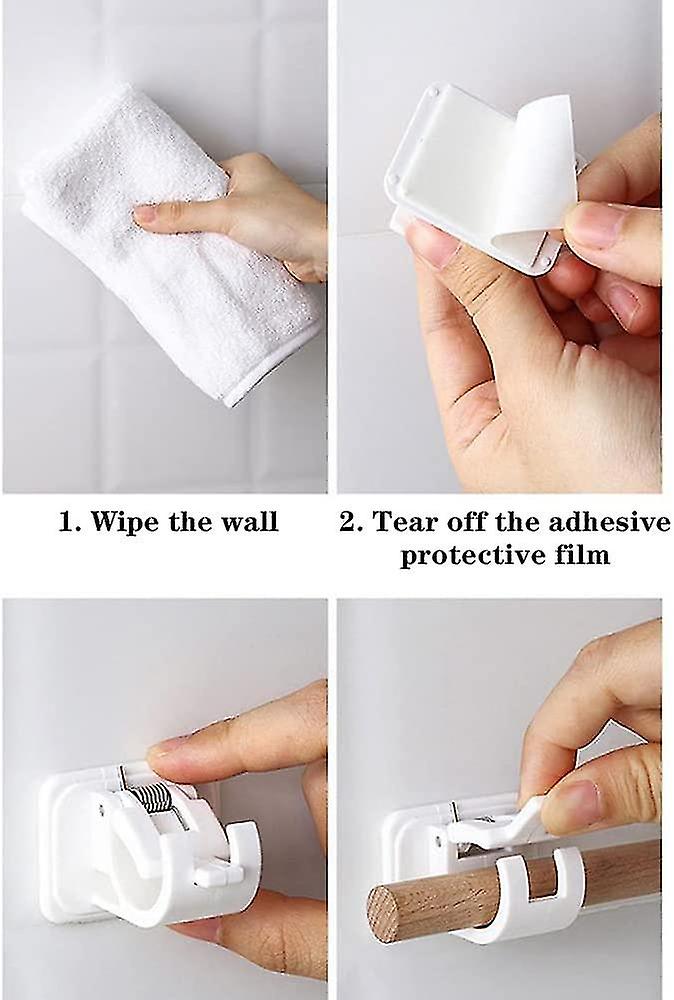 1. Wipe the wall

2. Tear off the adhesive protective film