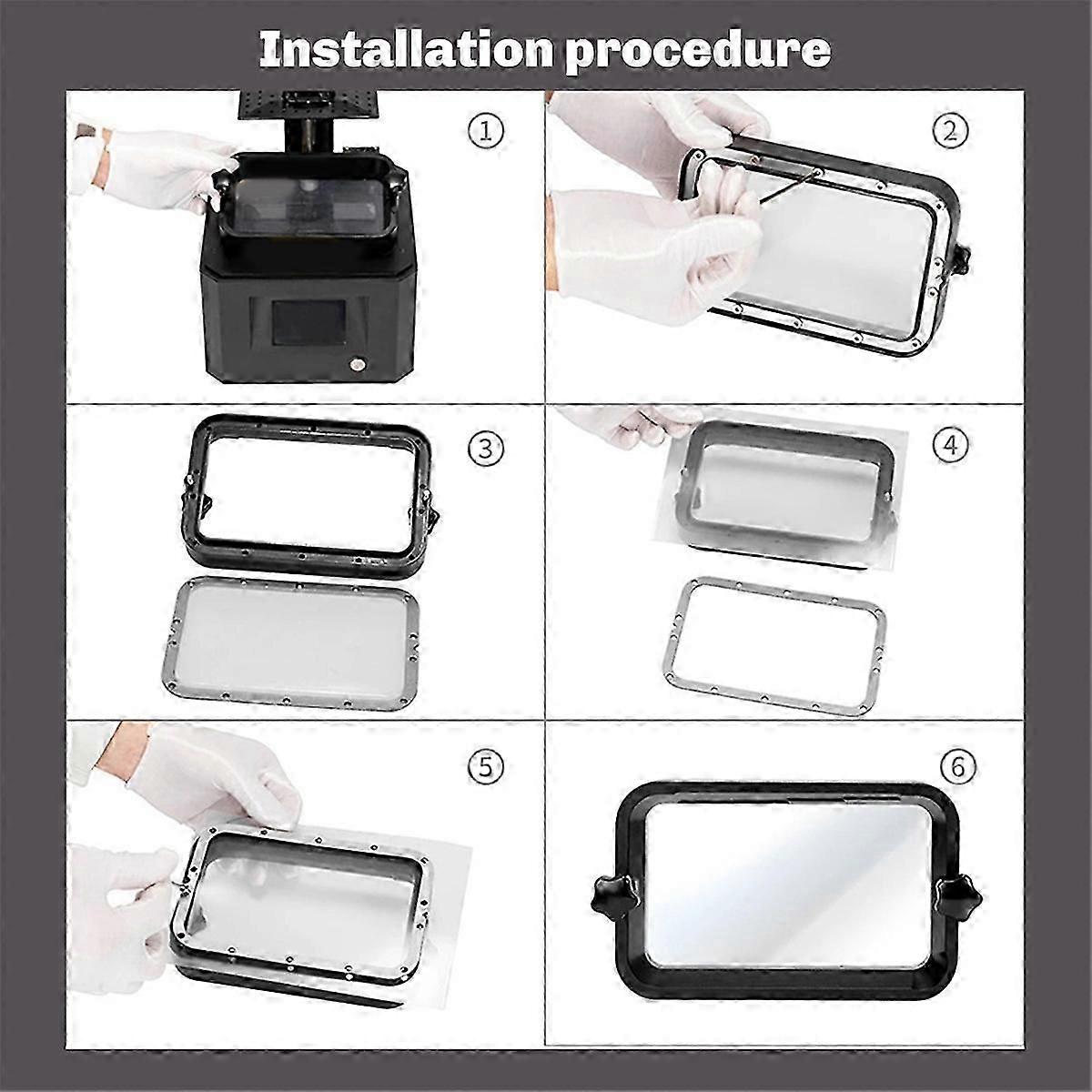 Installation procedure

①

②

③

④

⑤

⑥