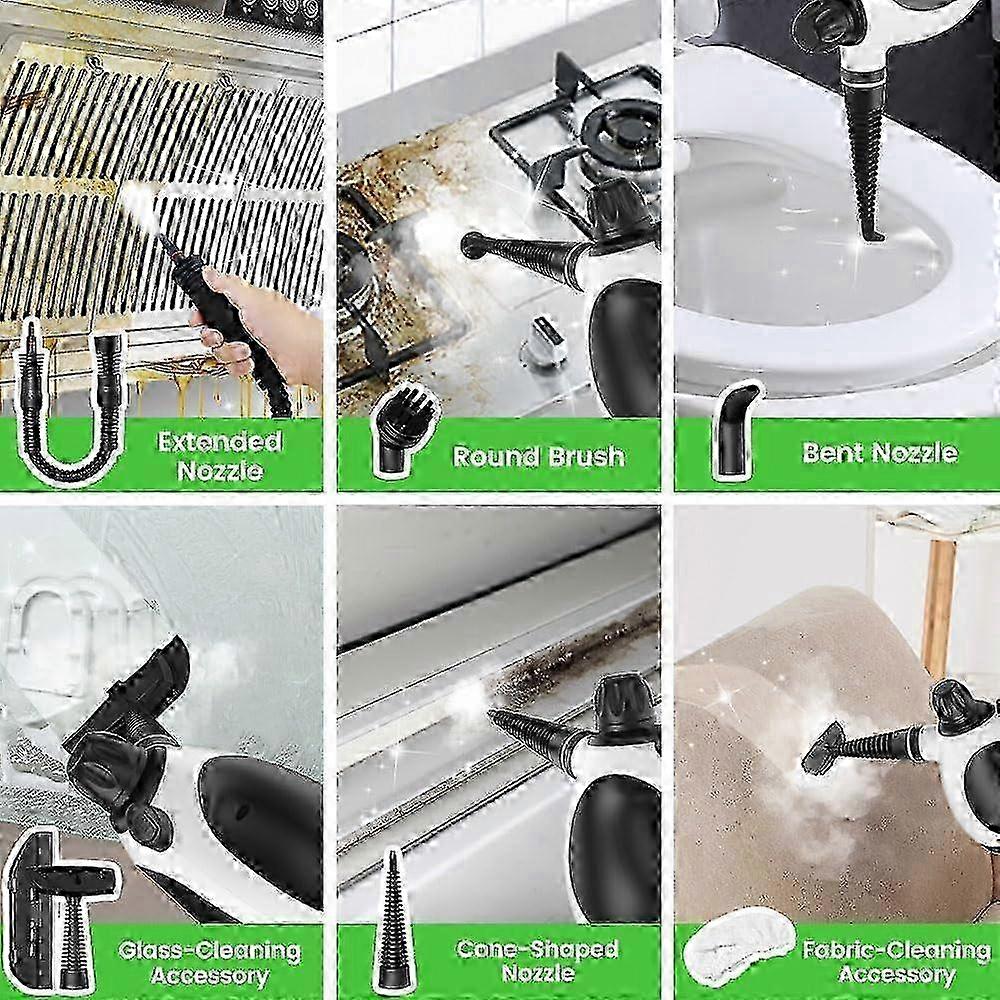 Extended Nozzle

Round Brush

Bent Nozzle

Glass-Cleaning Accessory

Cone-Shaped Nozzle

Fabric-Cleaning Accessory