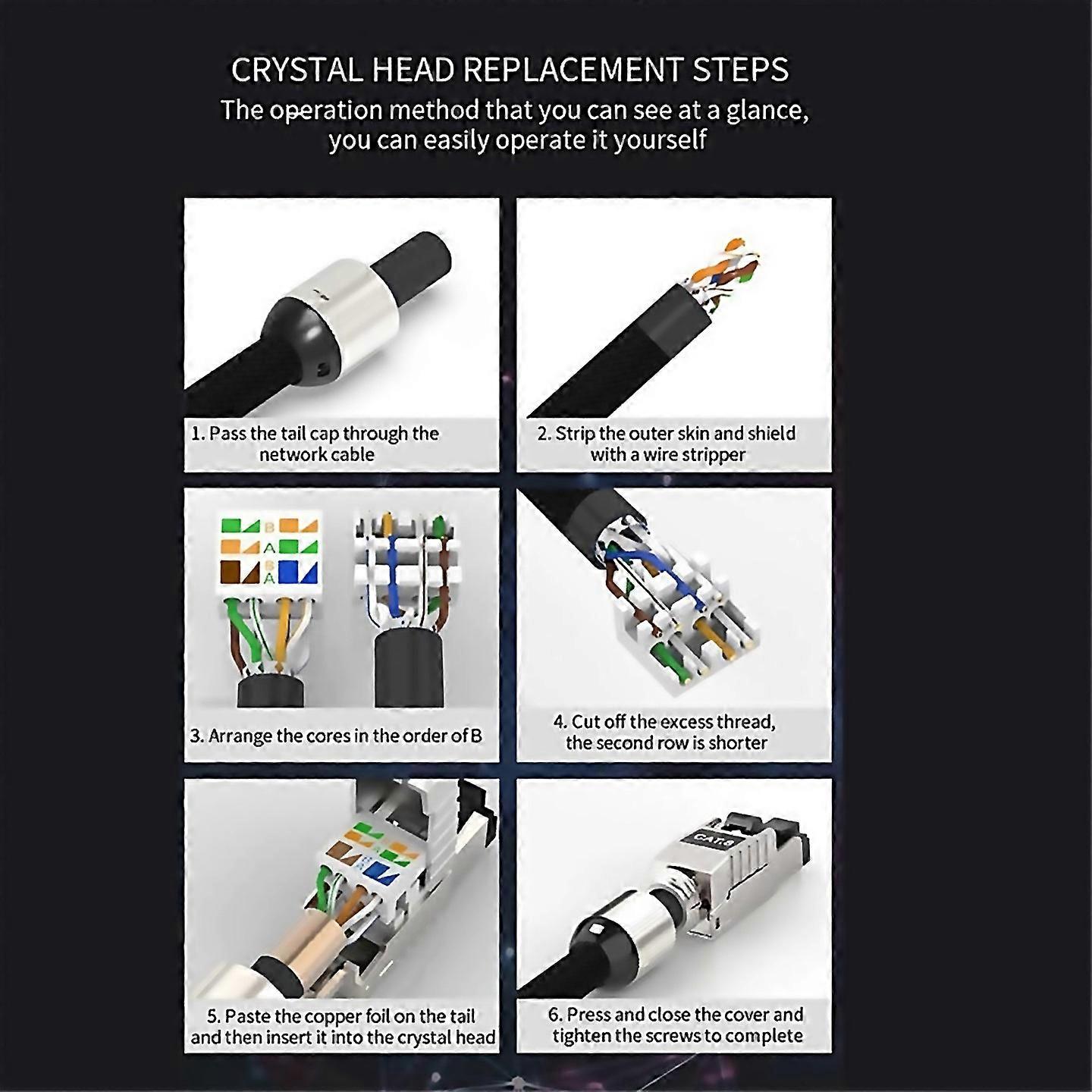 CRYSTAL HEAD REPLACEMENT STEPS
The operation method that you can see at a glance, you can easily operate it yourself

1. Pass the tail cap through the network cable

2. Strip the outer skin and shield with a wire stripper

B
A
B
A

3. Arrange the cores in the order of B

4. Cut off the excess thread, the second row is shorter

5. Paste the copper foil on the tail and then insert it into the crystal head

CAT.8

6. Press and close the cover and tighten the screws to complete