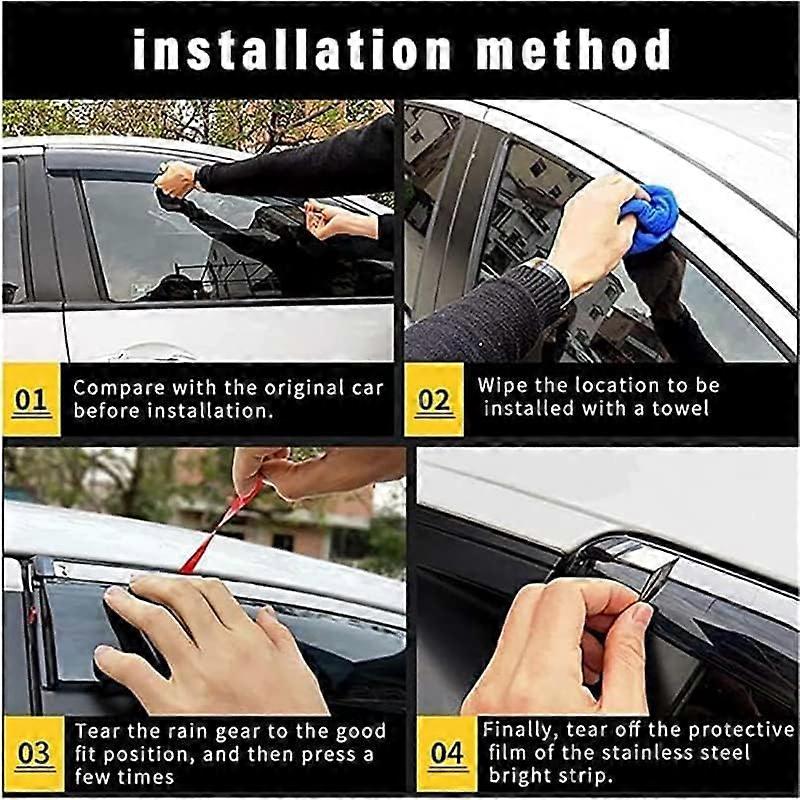 installation method

01 Compare with the original car before installation.

02 Wipe the location to be installed with a towel

03 Tear the rain gear to the good fit position, and then press a few times

04 Finally, tear off the protective film of the stainless steel bright strip.