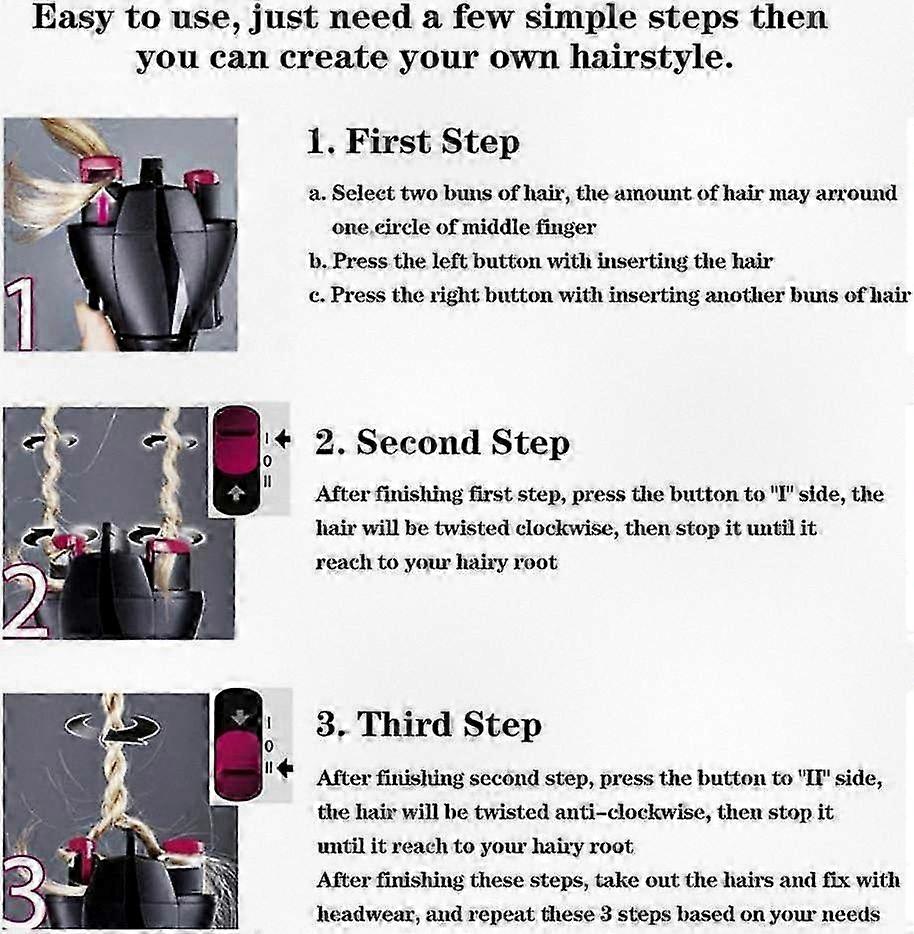 Easy to use, just need a few simple steps then you can create your own hairstyle.

1

1. First Step

a. Select two buns of hair, the amount of hair may arround one circle of middle finger
b. Press the left button with inserting the hair
c. Press the right button with inserting another buns of hair

2

I
0
II

2. Second Step

After finishing first step, press the button to "I" side, the hair will be twisted clockwise, then stop it until it reach to your hairy root

3

I
0
II

3. Third Step

After finishing second step, press the button to "II" side, the hair will be twisted anti-clockwise, then stop it until it reach to your hairy root
After finishing these steps, take out the hairs and fix with headwear, and repeat these 3 steps based on your needs