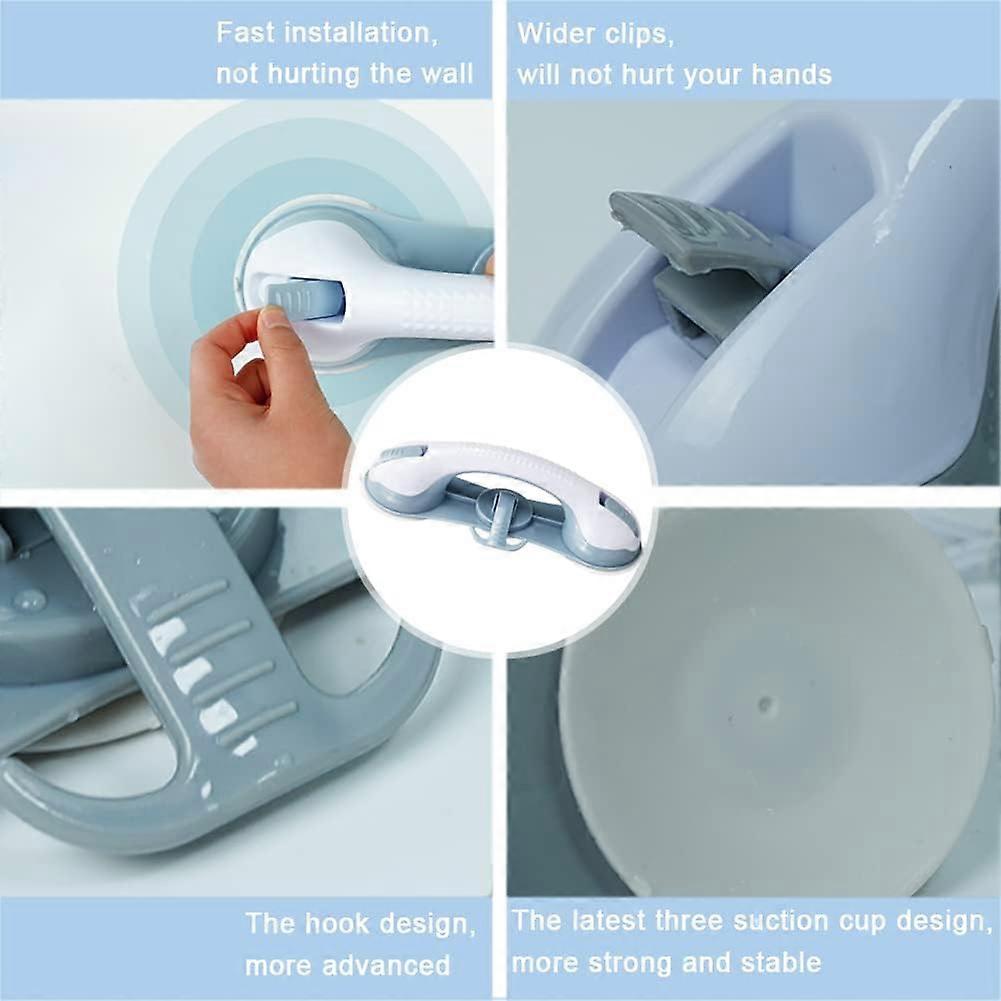 Fast installation, not hurting the wall

Wider clips, will not hurt your hands

The hook design, more advanced

The latest three suction cup design, more strong and stable