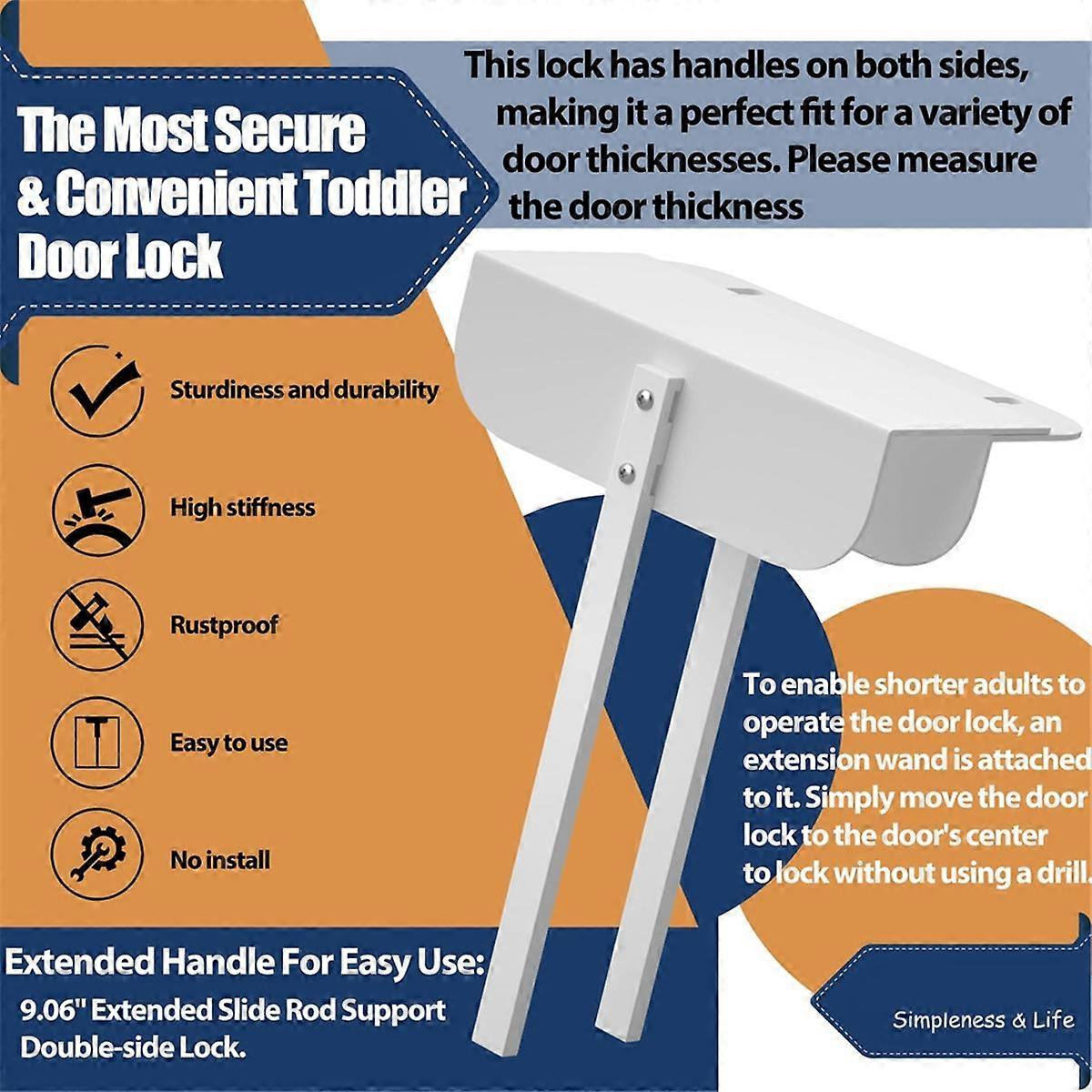 The Most Secure & Convenient Toddler Door Lock

This lock has handles on both sides, making it a perfect fit for a variety of door thicknesses. Please measure the door thickness

Sturdiness and durability

High stiffness

Rustproof

Easy to use

No install

To enable shorter adults to operate the door lock, an extension wand is attached to it. Simply move the door lock to the door's center to lock without using a drill.

Extended Handle For Easy Use:
9.06" Extended Slide Rod Support Double-side Lock.

Simpleness & Life