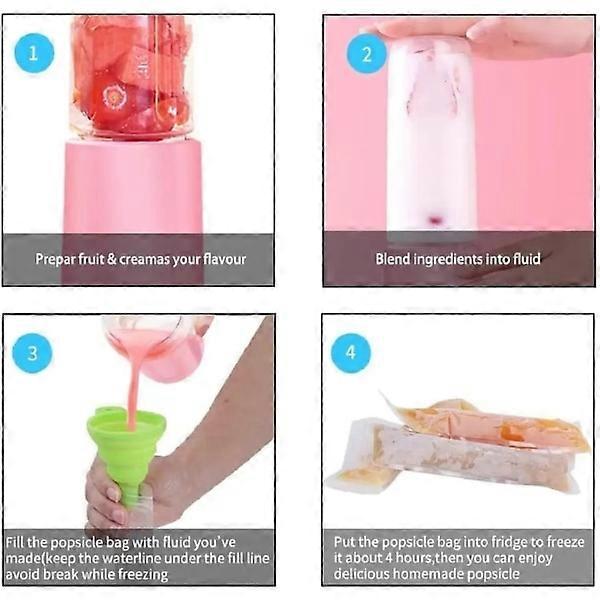 1

Prepar fruit & creamas your flavour

2

Blend ingredients into fluid

3

Fill the popsicle bag with fluid you've made(keep the waterline under the fill line avoid break while freezing

4

Put the popsicle bag into fridge to freeze it about 4 hours,then you can enjoy delicious homemade popsicle