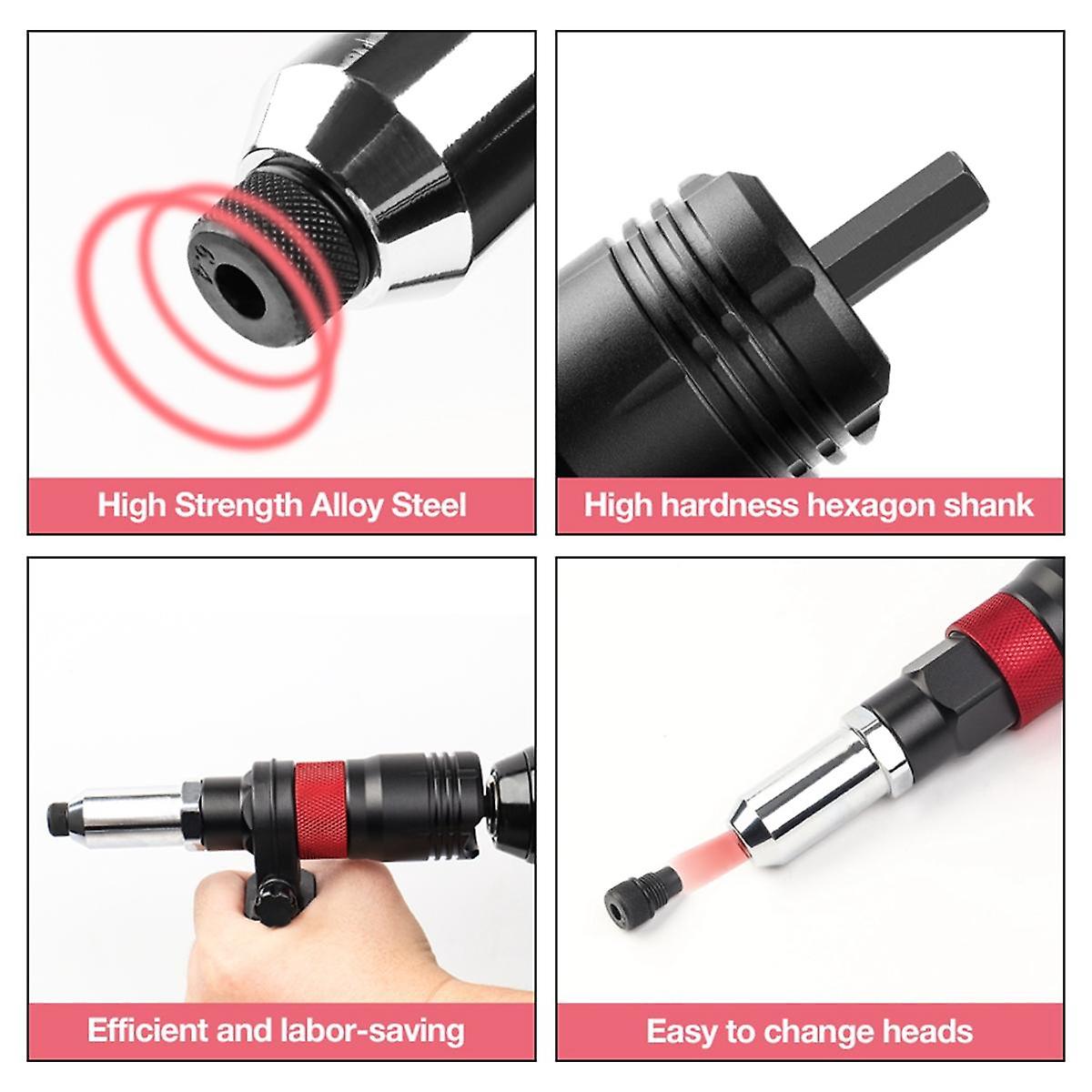 High Strength Alloy Steel

High hardness hexagon shank

Efficient and labor-saving

Easy to change heads