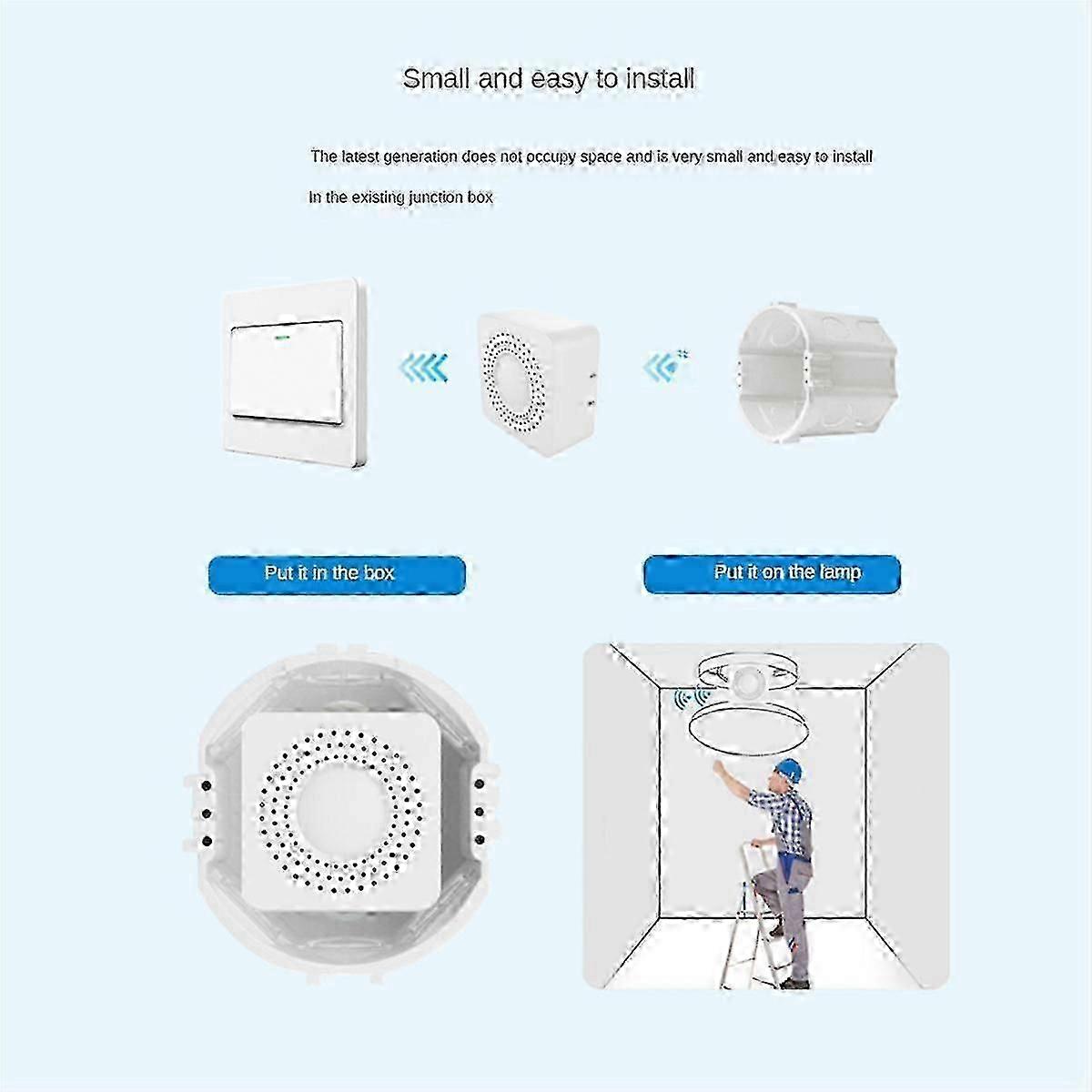 Small and easy to install

The latest generation does not occupy space and is very small and easy to install

In the existing junction box

Put it in the box

Put it on the lamp