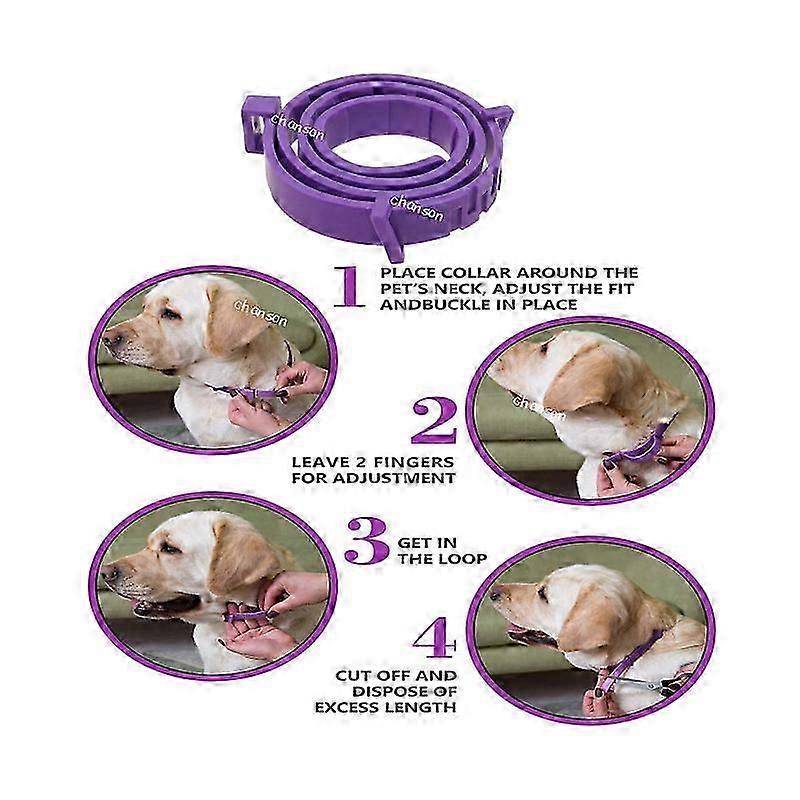 chanson

chanson

1 PLACE COLLAR AROUND THE PET'S NECK, ADJUST THE FIT ANDBUCKLE IN PLACE

chanson

chanson

2

LEAVE 2 FINGERS FOR ADJUSTMENT

3 GET IN THE LOOP

4

CUT OFF AND DISPOSE OF EXCESS LENGTH