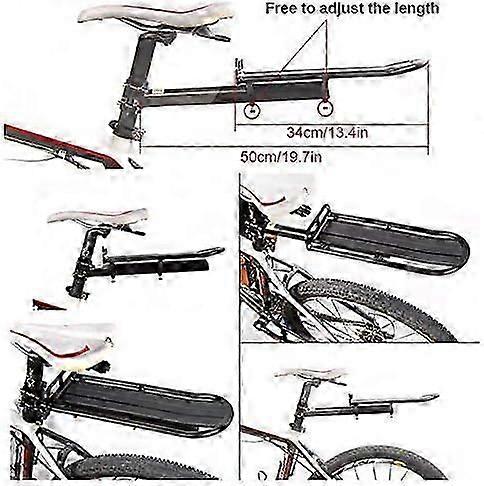 Free to adjust the length

34cm/13.4in

50cm/19.7in