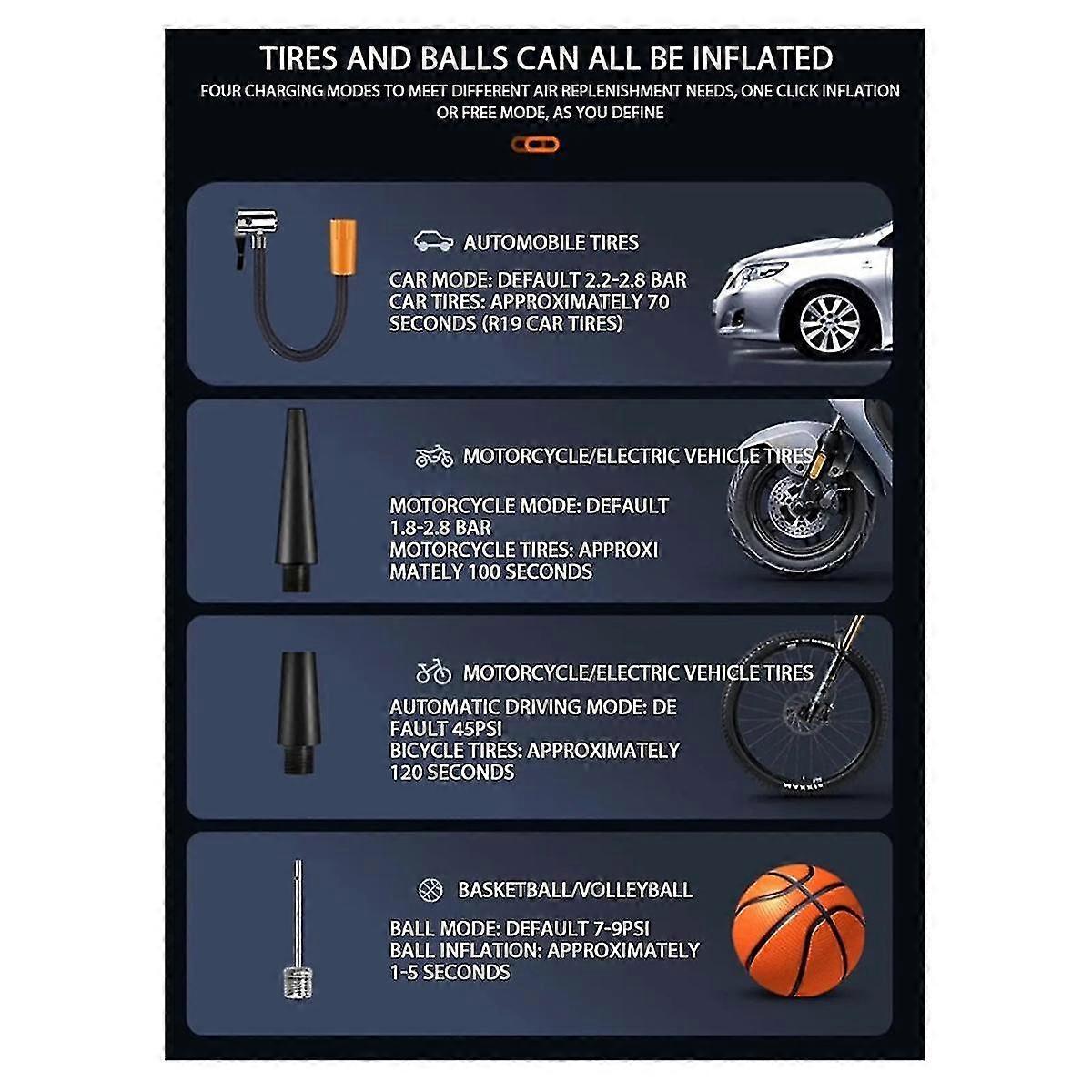 TIRES AND BALLS CAN ALL BE INFLATED

FOUR CHARGING MODES TO MEET DIFFERENT AIR REPLENISHMENT NEEDS, ONE CLICK INFLATION OR FREE MODE, AS YOU DEFINE

AUTOMOBILE TIRES

CAR MODE: DEFAULT 2.2-2.8 BAR
CAR TIRES: APPROXIMATELY 70 SECONDS (R19 CAR TIRES)

MOTORCYCLE/ELECTRIC VEHICLE TIRES

MOTORCYCLE MODE: DEFAULT 1.8-2.8 BAR
MOTORCYCLE TIRES: APPROXI MATELY 100 SECONDS

MOTORCYCLE/ELECTRIC VEHICLE TIRES

AUTOMATIC DRIVING MODE: DE FAULT 45PSI
BICYCLE TIRES: APPROXIMATELY 120 SECONDS

BASKETBALL/VOLLEYBALL

BALL MODE: DEFAULT 7-9PSI
BALL INFLATION: APPROXIMATELY 1-5 SECONDS