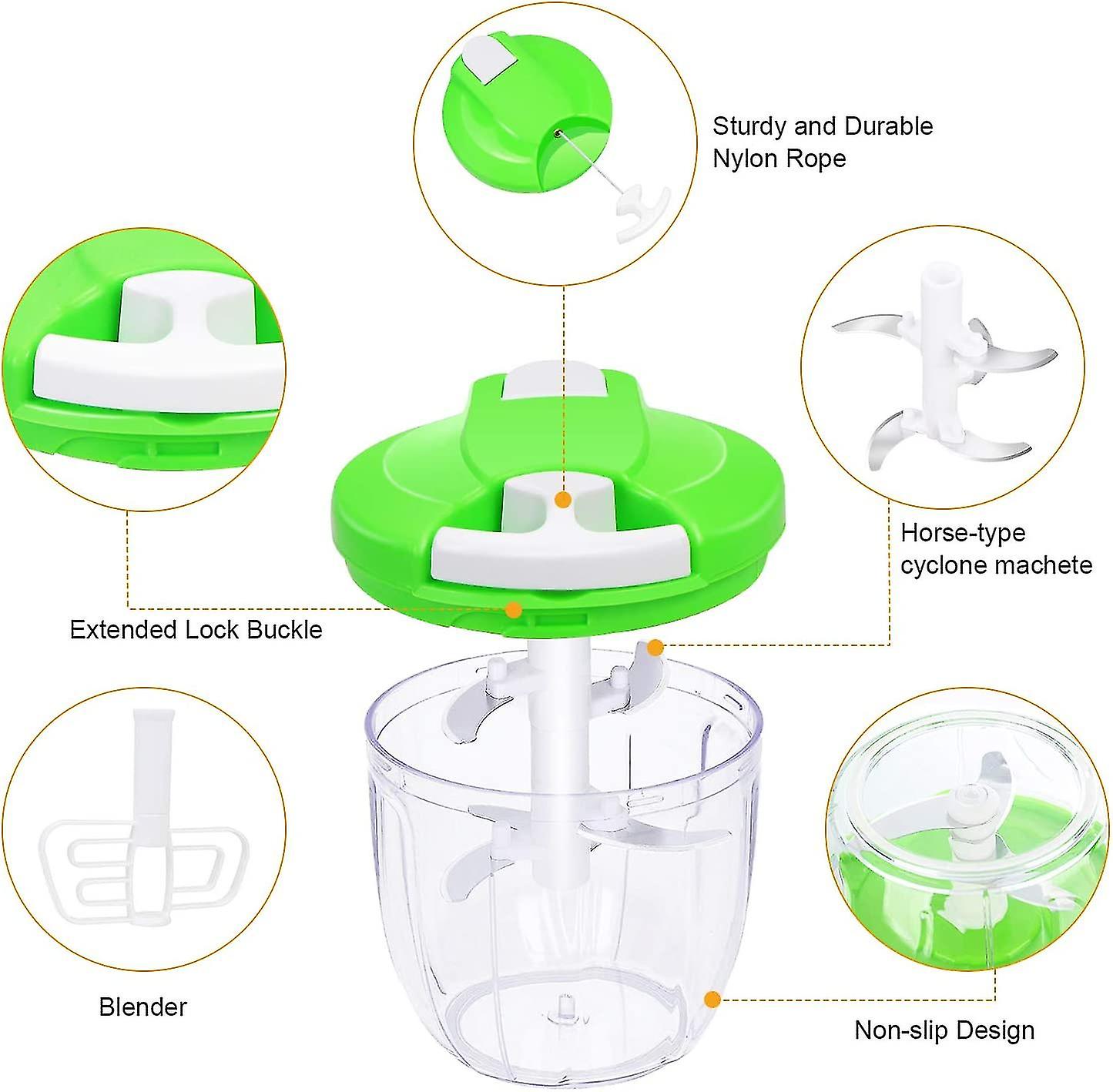 Sturdy and Durable Nylon Rope

Horse-type cyclone machete

Extended Lock Buckle

Blender

Non-slip Design