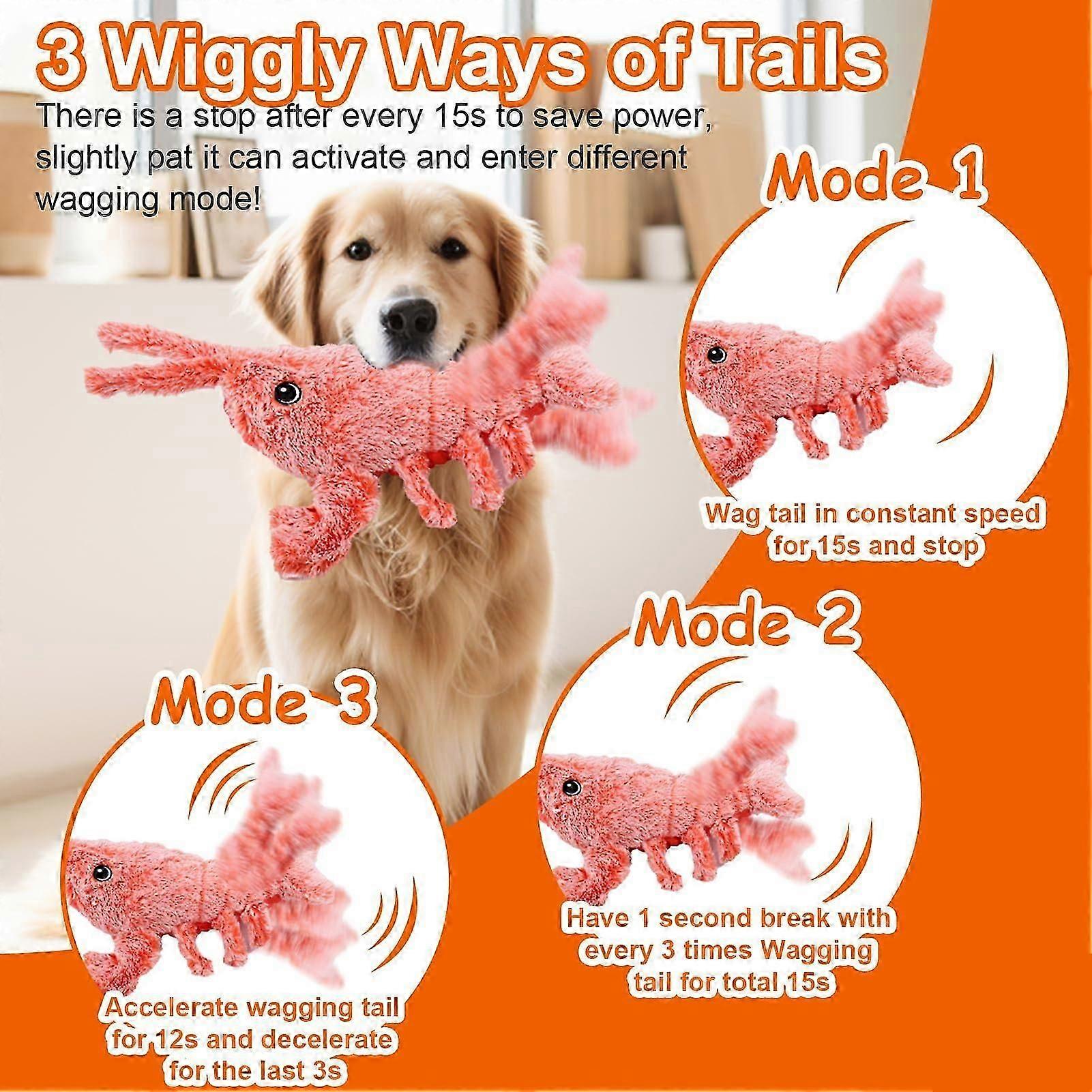 3 Wiggly Ways of Tails

There is a stop after every 15s to save power, slightly pat it can activate and enter different wagging mode!

Mode 1

Wag tail in constant speed for 15s and stop

Mode 2

Have 1 second break with every 3 times Wagging tail for total 15s

Mode 3

Accelerate wagging tail for 12s and decelerate for the last 3s