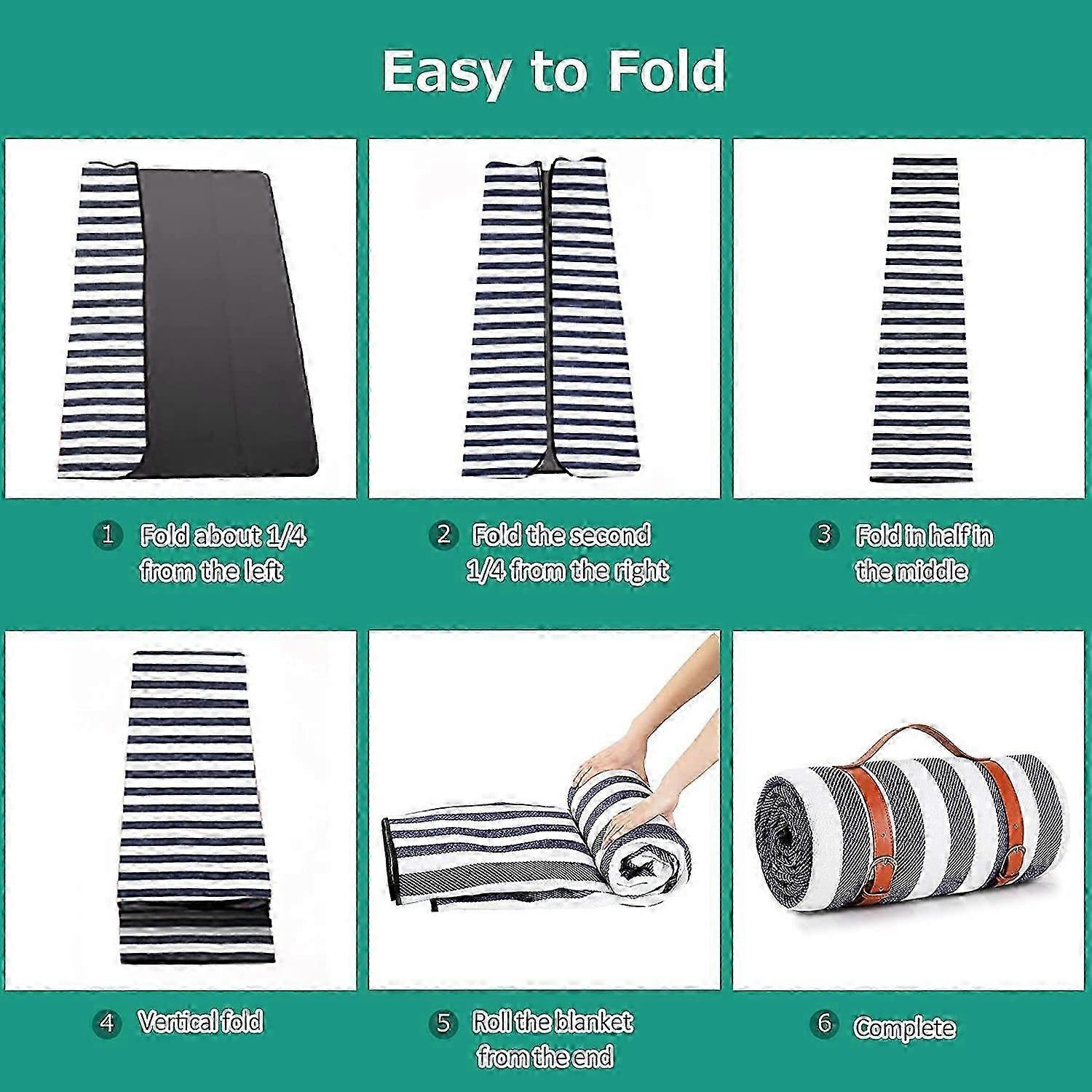 Easy to Fold

1 Fold about 1/4 from the left

2 Fold the second 1/4 from the right

3 Fold in half in the middle

4 Vertical fold

5 Roll the blanket from the end

6 Complete