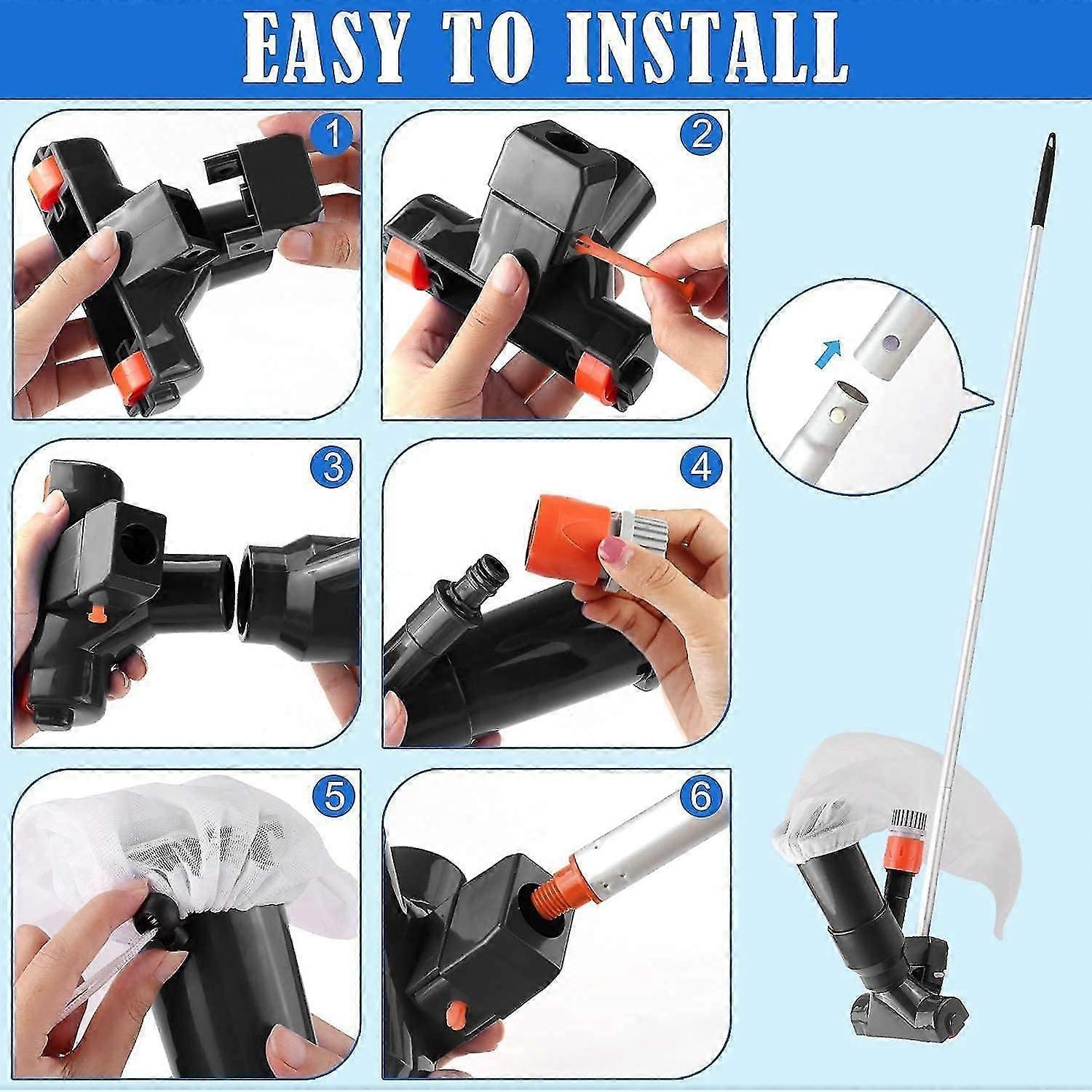 EASY TO INSTALL

1

2

3

4

5

6