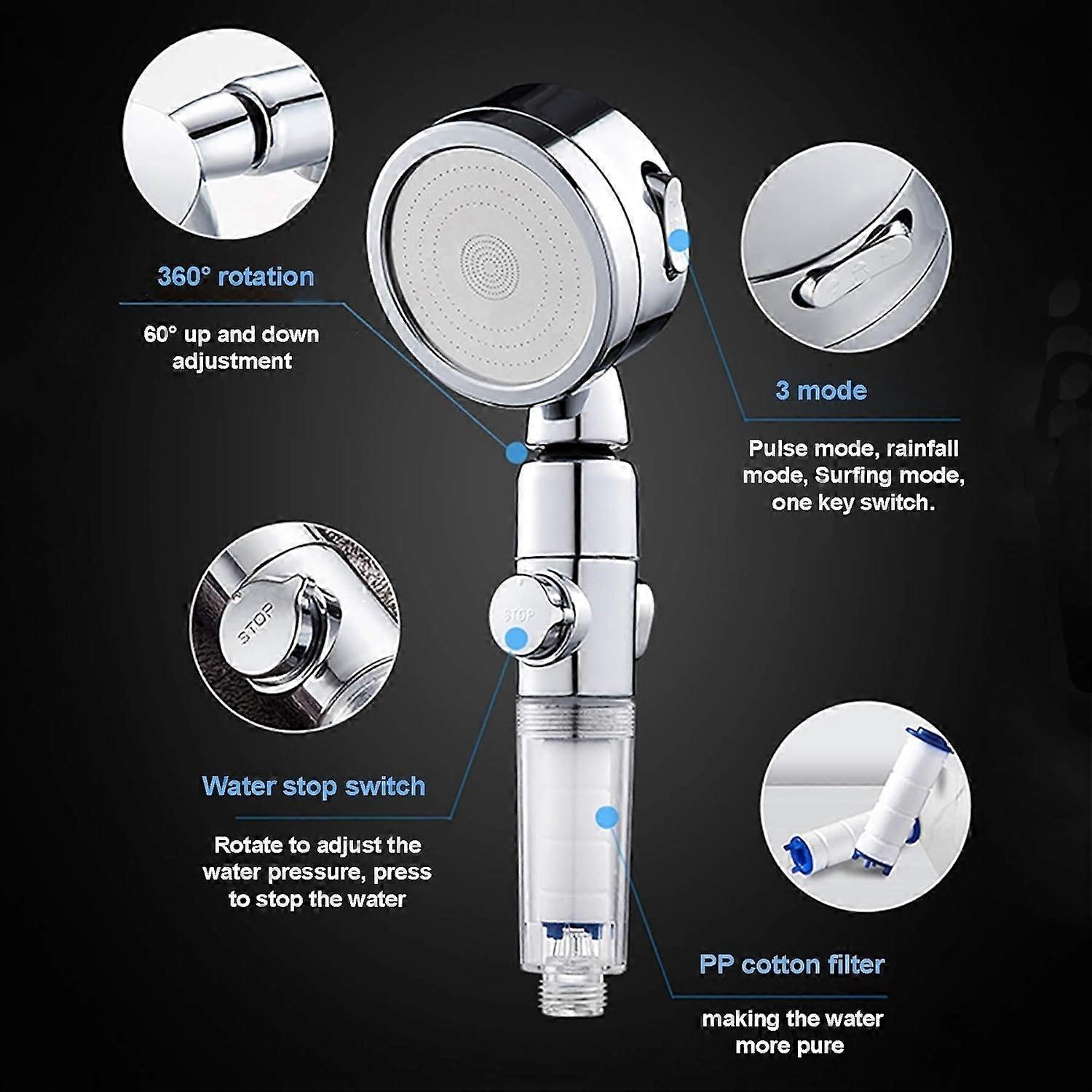 360° rotation

60° up and down adjustment

3 mode

Pulse mode, rainfall mode, Surfing mode, one key switch.

STOP

STOP

Water stop switch

Rotate to adjust the water pressure, press to stop the water

PP cotton filter

making the water more pure