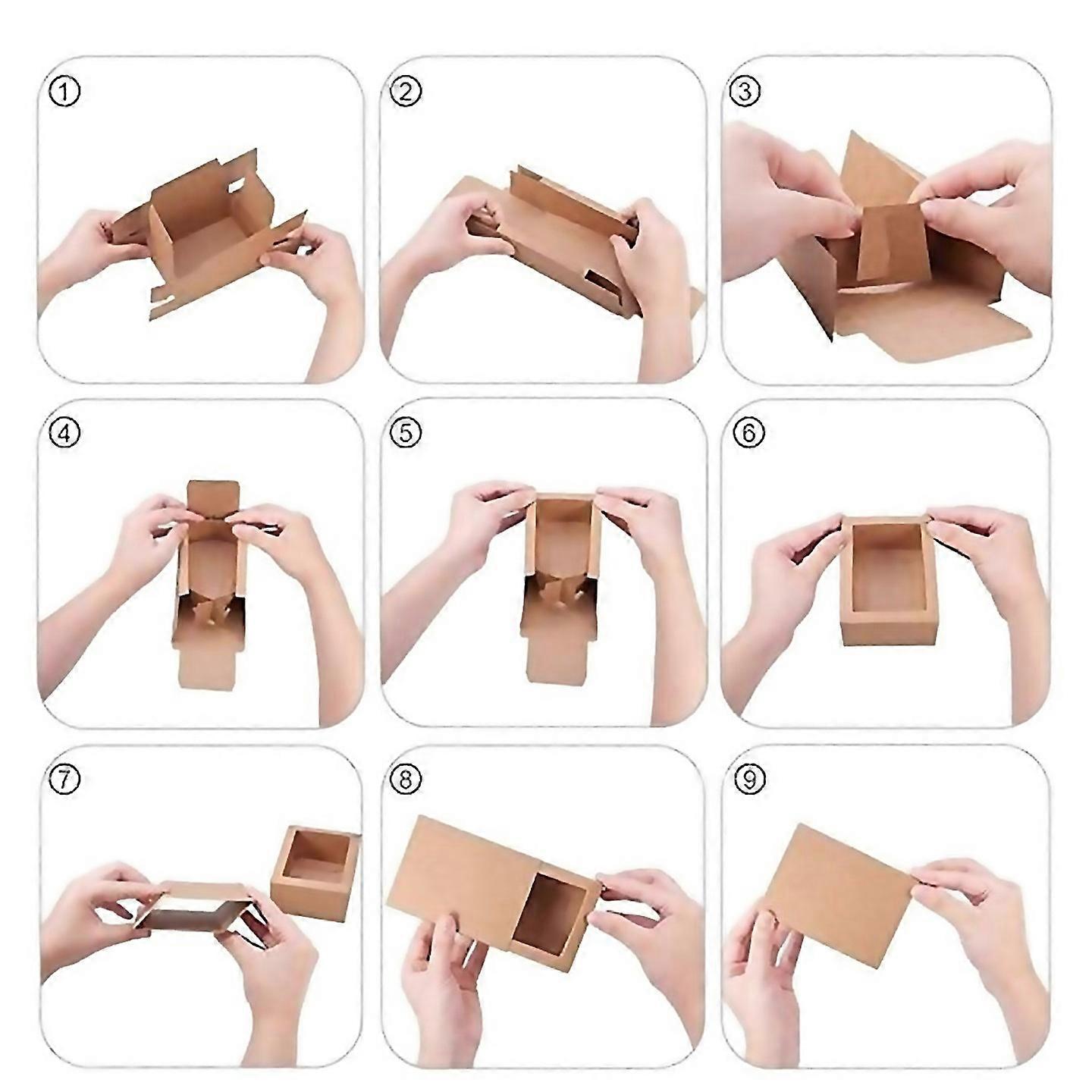 ①

②

③

④

⑤

⑥

⑦

⑧

⑨