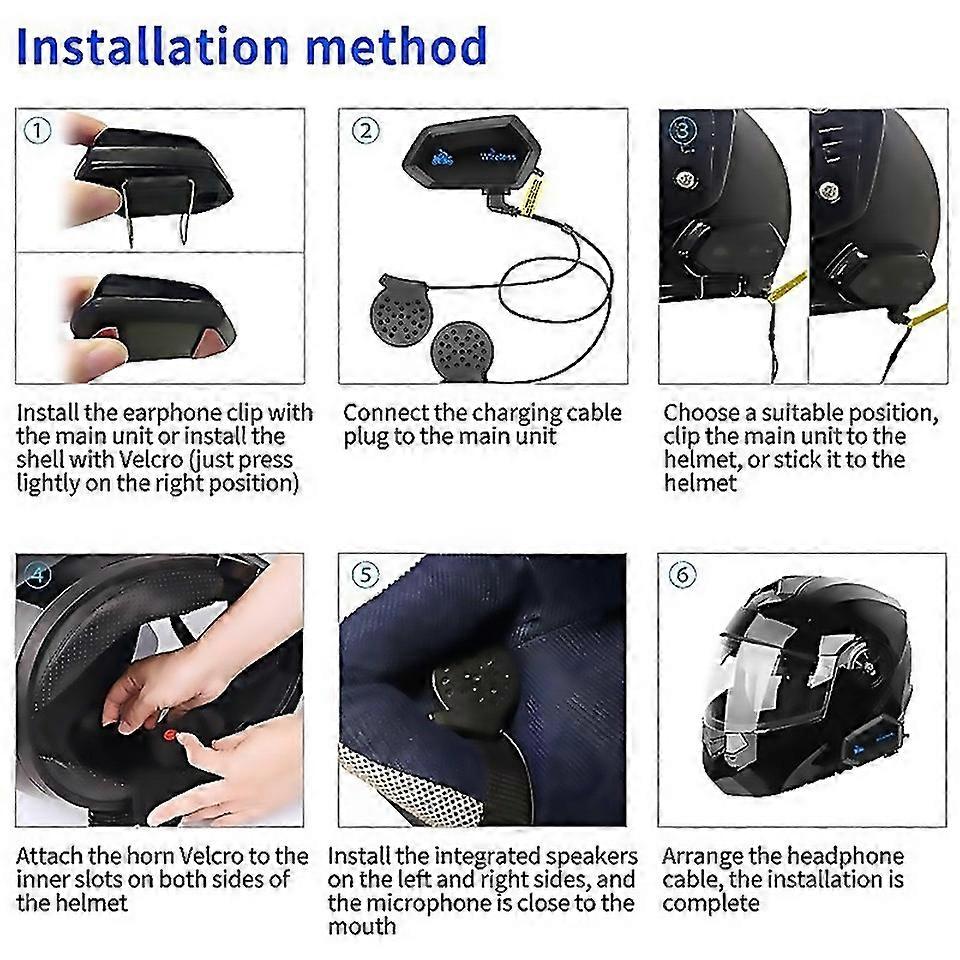 Installation method

①

Install the earphone clip with the main unit or install the shell with Velcro (just press lightly on the right position)

②

Wireless

Connect the charging cable plug to the main unit

③

Choose a suitable position, clip the main unit to the helmet, or stick it to the helmet

④

Attach the horn Velcro to the inner slots on both sides of the helmet

⑤

Install the integrated speakers on the left and right sides, and the microphone is close to the mouth

⑥

Arrange the headphone cable, the installation is complete