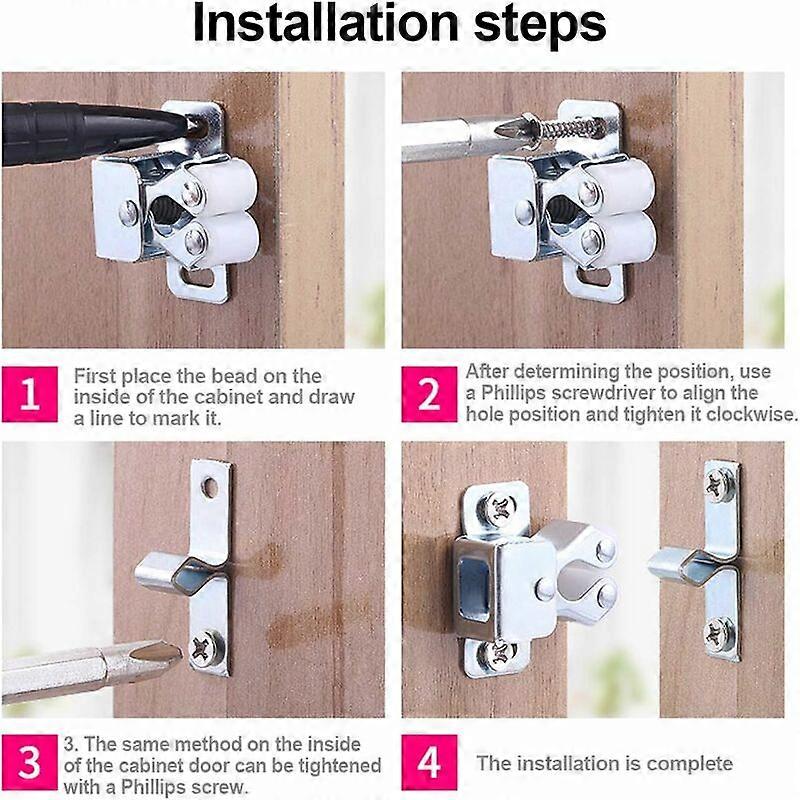 Installation steps

1 First place the bead on the inside of the cabinet and draw a line to mark it.

2 After determining the position, use a Phillips screwdriver to align the hole position and tighten it clockwise.

3 3. The same method on the inside of the cabinet door can be tightened with a Phillips screw.

4 The installation is complete