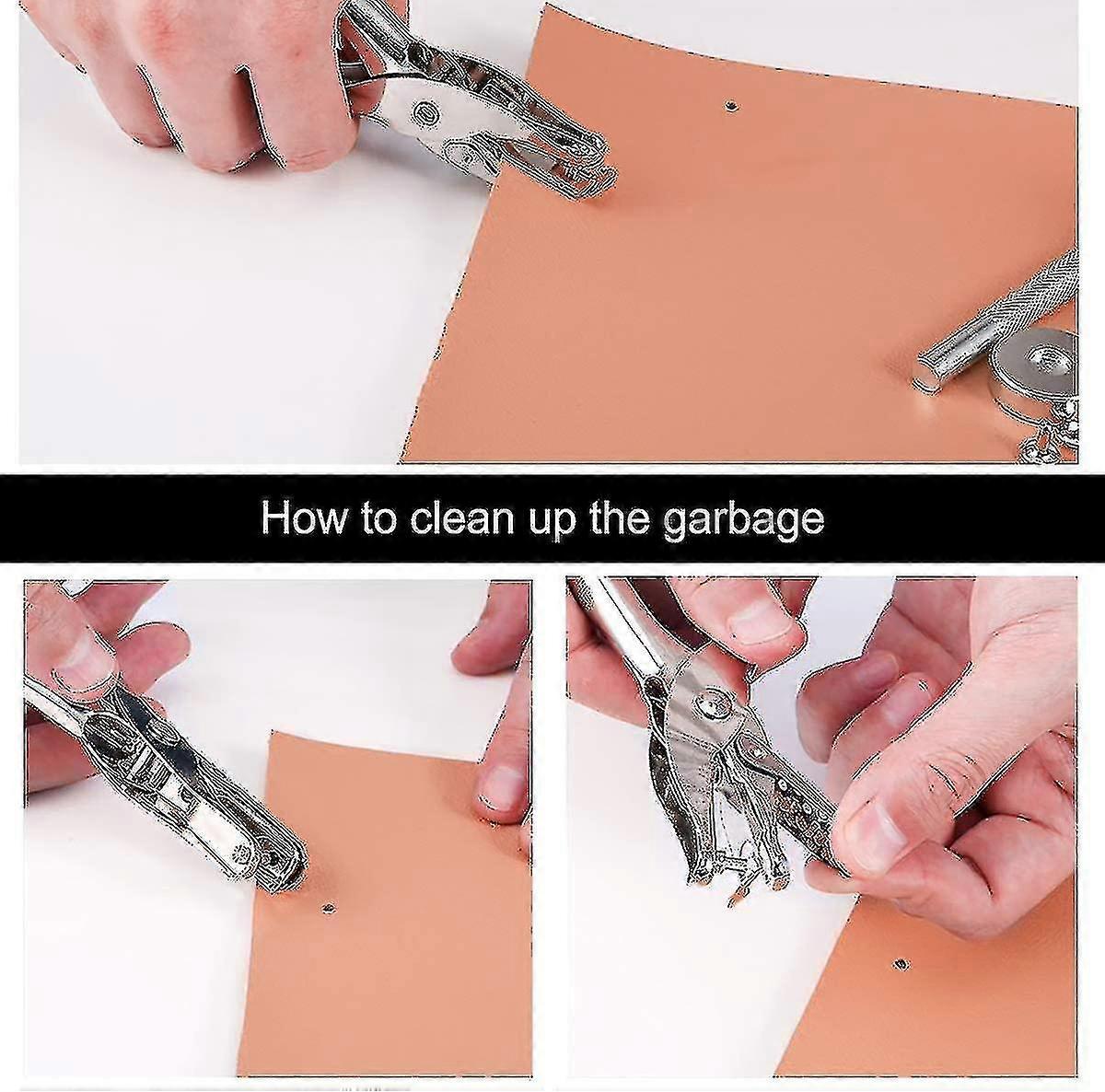 How to clean up the garbage