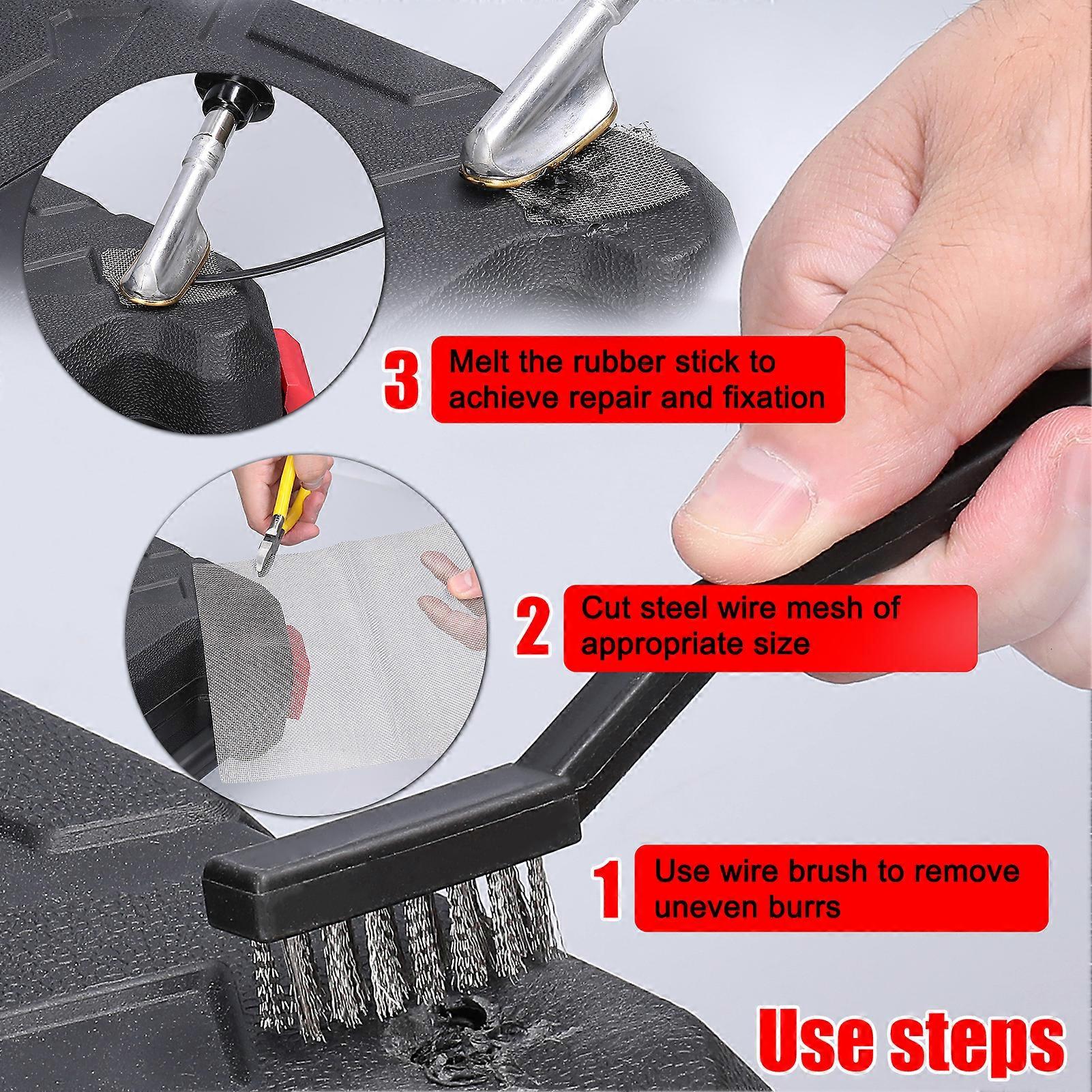 3 Melt the rubber stick to achieve repair and fixation

2 Cut steel wire mesh of appropriate size

1 Use wire brush to remove uneven burrs

Use steps