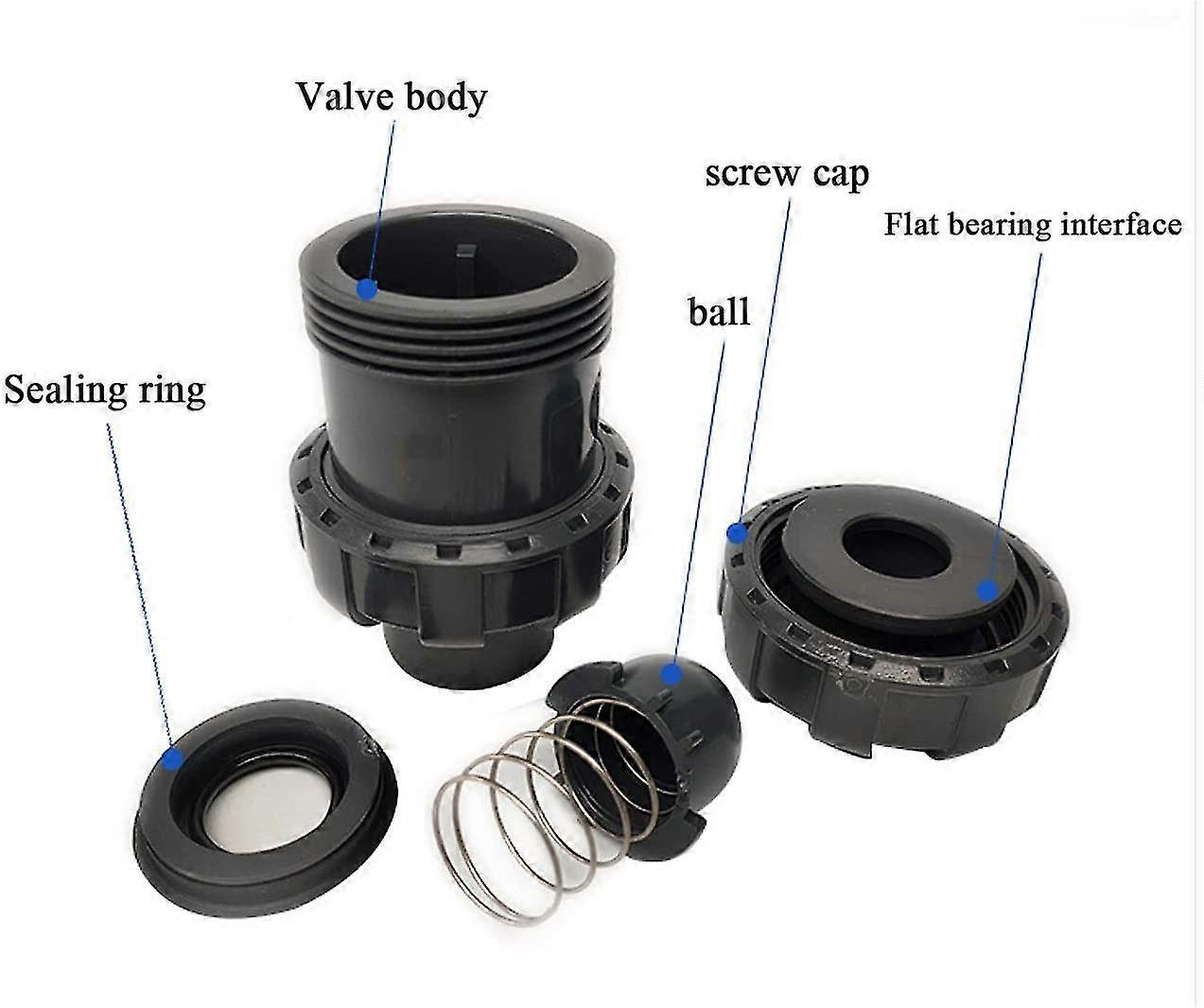 Valve body

screw cap

Flat bearing interface

ball

Sealing ring