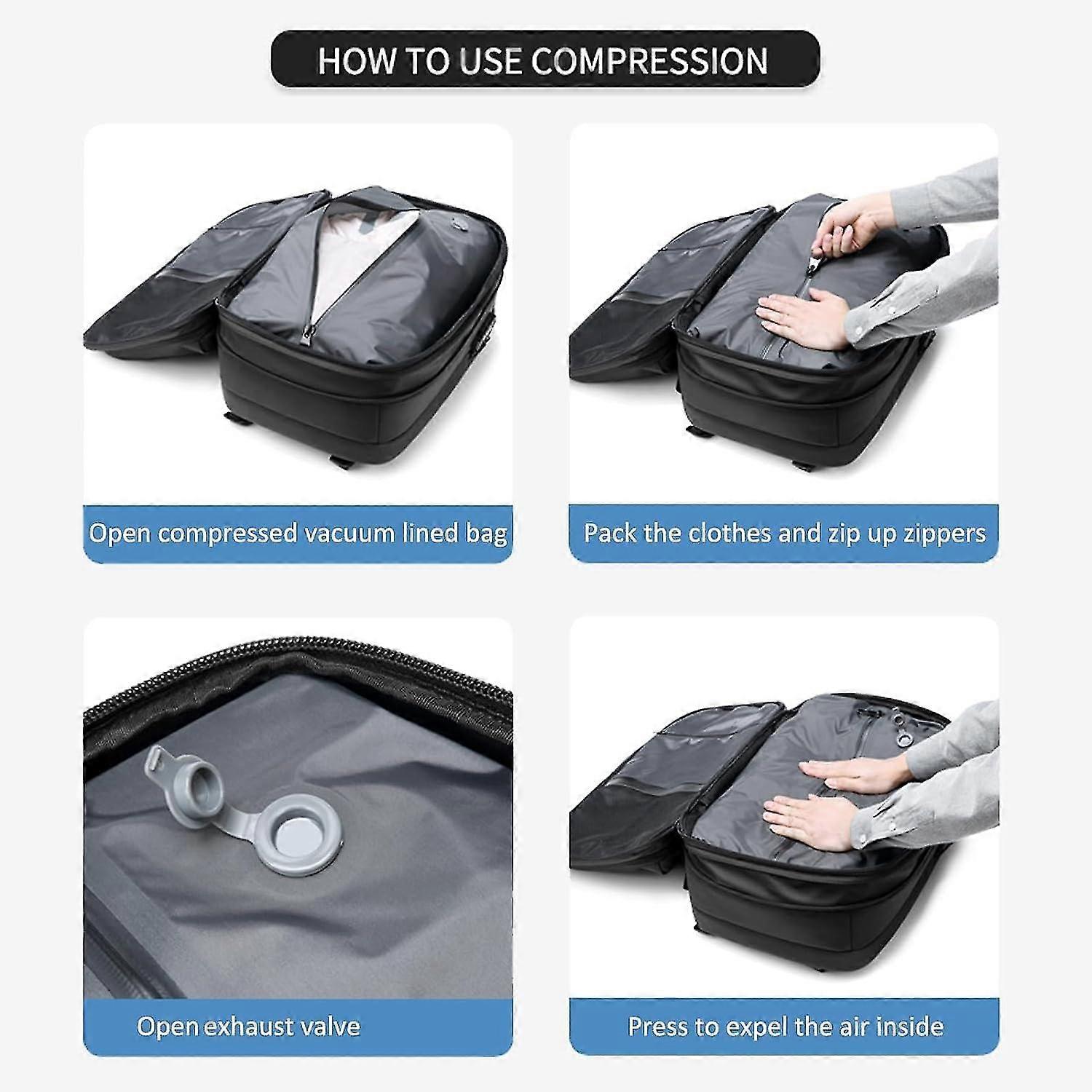 HOW TO USE COMPRESSION

Open compressed vacuum lined bag

Pack the clothes and zip up zippers

Open exhaust valve

Press to expel the air inside